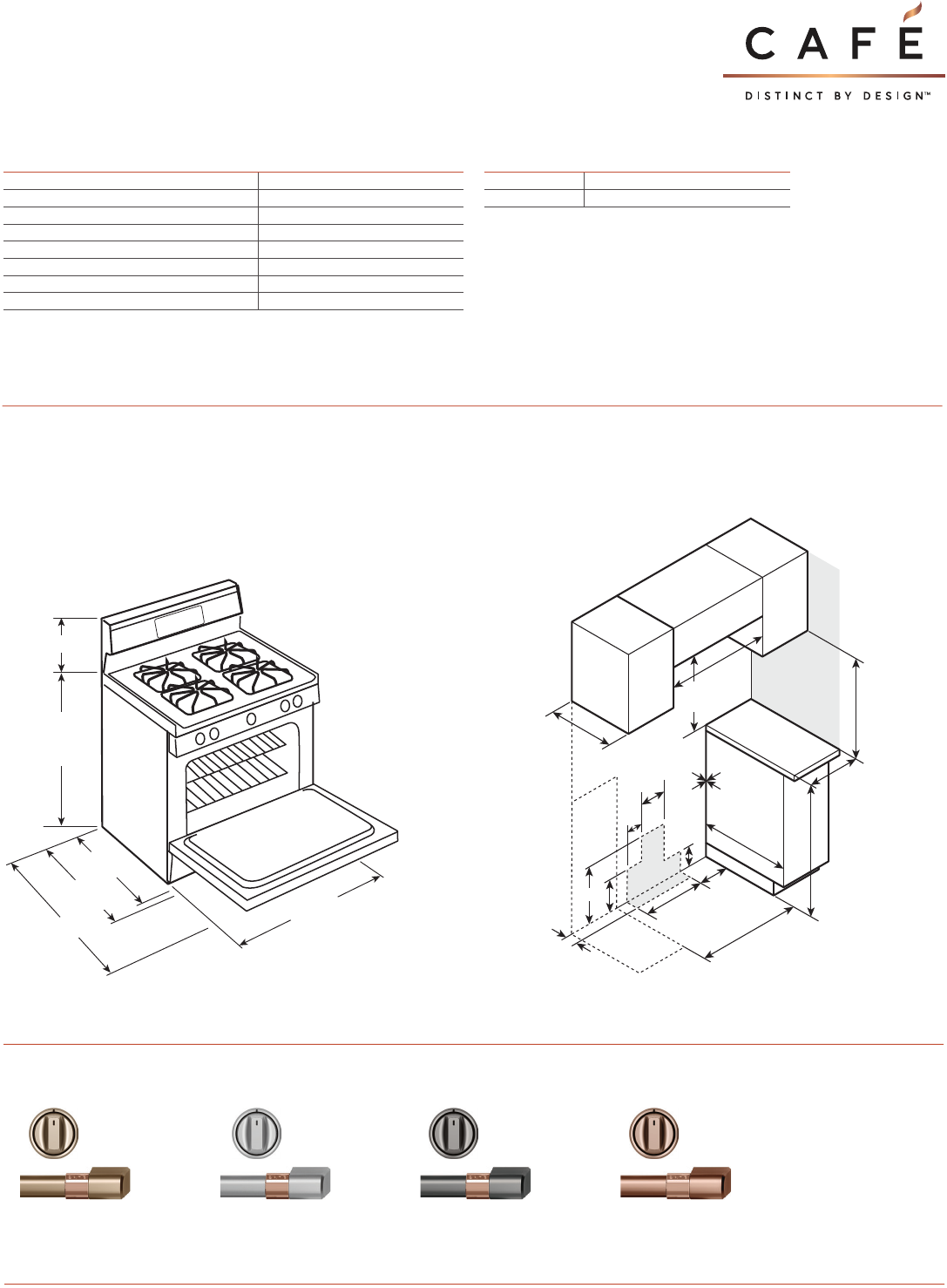 CAFÉ
DISTINCT BY DESIGN™