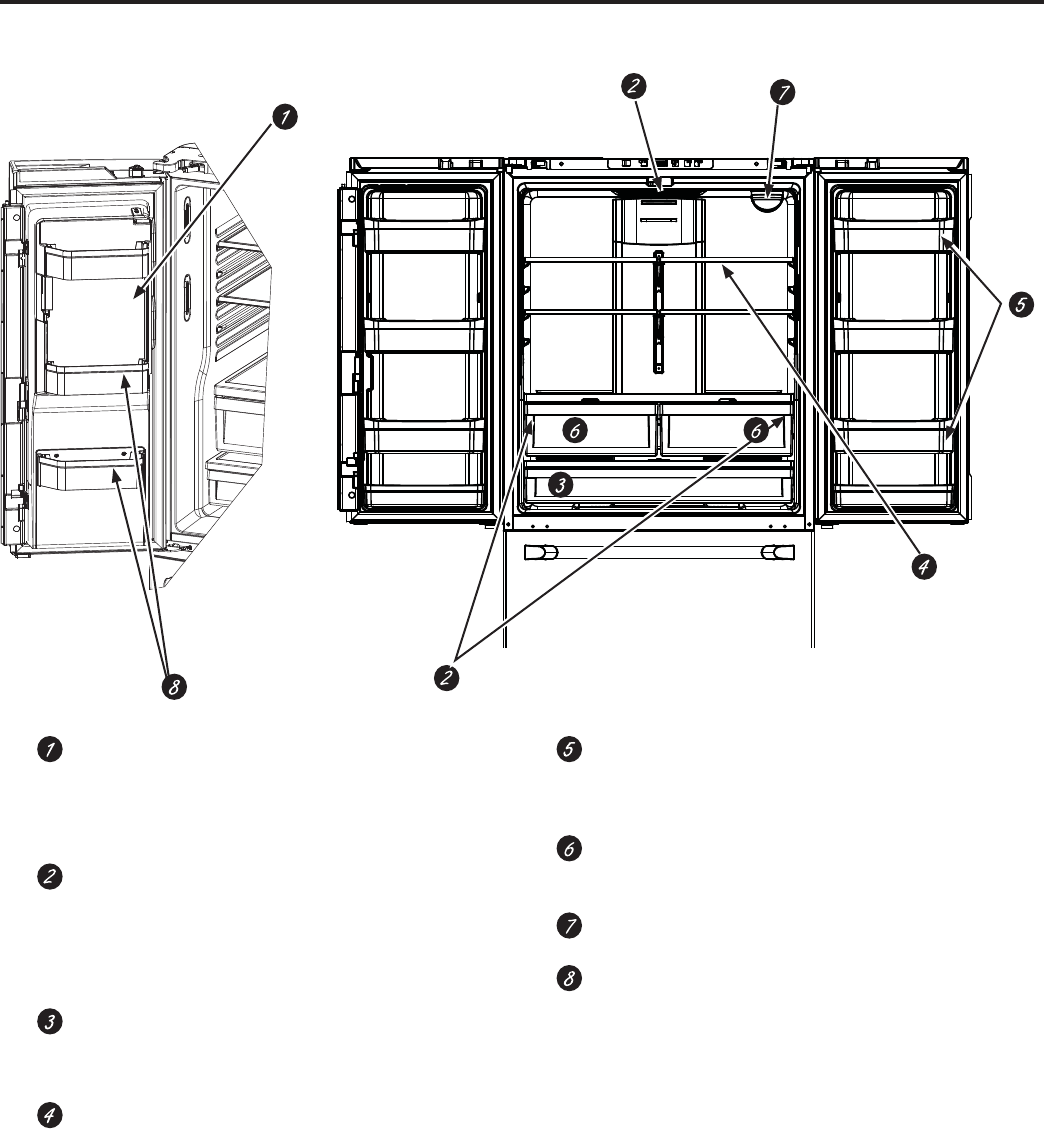 1
2
7
5
6
6
3
4
2
8

1

2

3

4

5

6

7

8