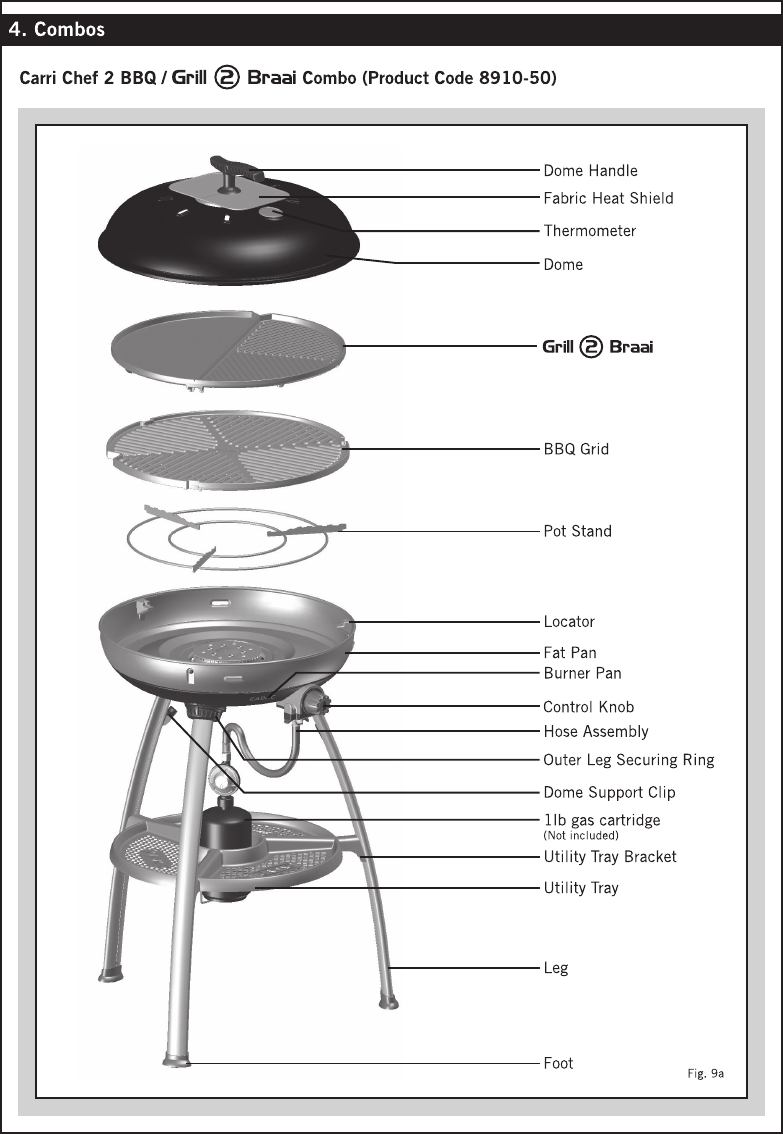 4. Combos

Carri Chef 2 BBQ / Grill 2 Braai Combo (Product Code 8910-50)

Dome Handle
Fabric Heat Shield
Thermometer
Dome
Grill 2 Braai
BBQ Grid
Pot Stand
Locator
Fat Pan
Burner Pan
Control Knob
Hose Assembly
Outer Leg Securing Ring
Dome Support Clip
1lb gas cartridge
(Not included)
Utility Tray Bracket
Utility Tray
Leg
Foot

Fig. 9a