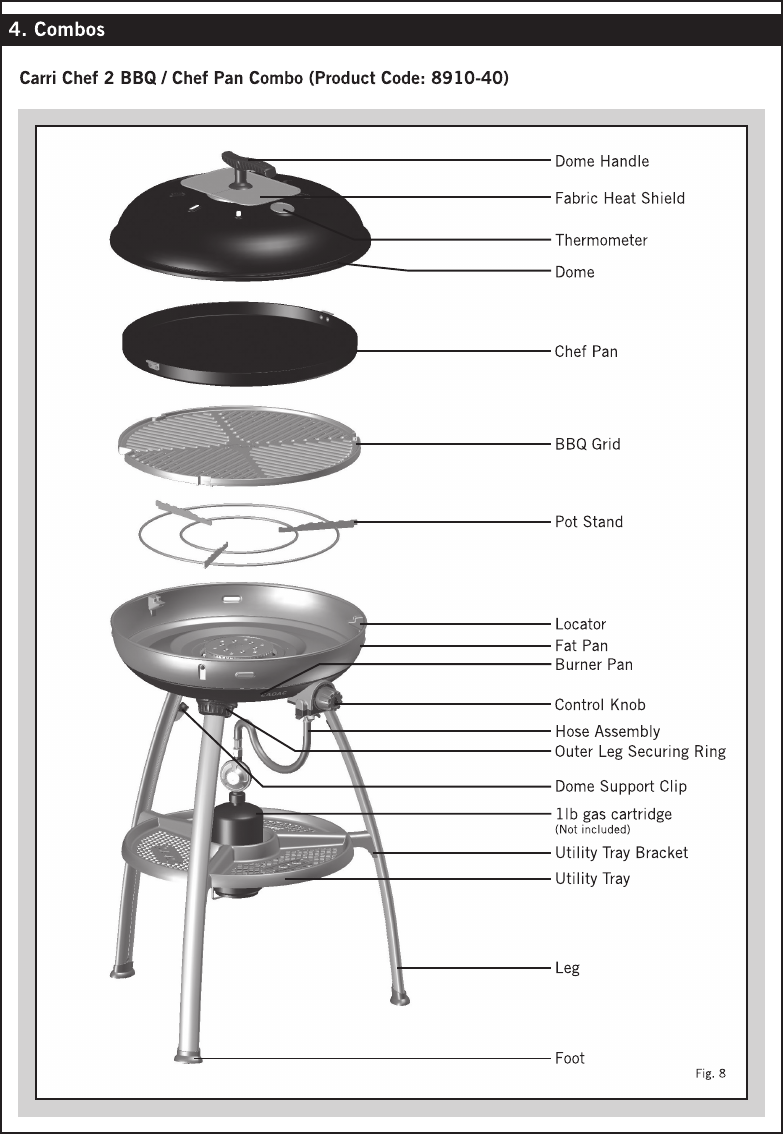 4. Combos

Carri Chef 2 BBQ / Chef Pan Combo (Product Code: 8910-40)

Dome Handle
Fabric Heat Shield
Thermometer
Dome
Chef Pan
BBQ Grid
Pot Stand
Locator
Fat Pan
Burner Pan
Control Knob
Hose Assembly
Outer Leg Securing Ring
Dome Support Clip
1lb gas cartridge
(Not included)
Utility Tray Bracket
Utility Tray
Leg
Foot

Fig. 8