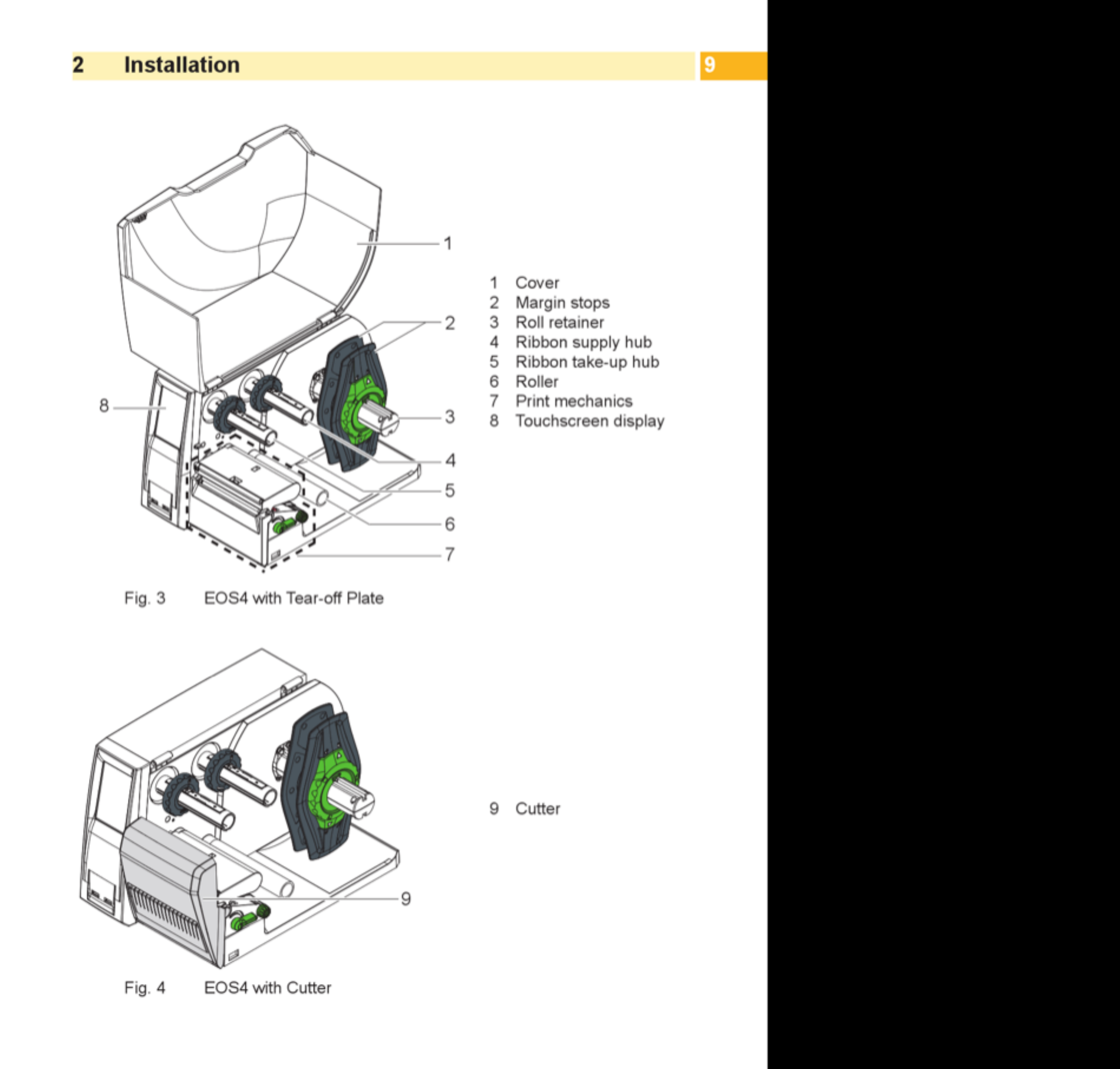 2 Installation 9

1

2

8

3

4

5

6

7

1 Cover
2 Margin stops
3 Roll retainer
4 Ribbon supply hub
5 Ribbon take-up hub
6 Roller
7 Print mechanics
8 Touchscreen display

Fig. 3 EOS4 with Tear-off Plate

9

9 Cutter

Fig. 4 EOS4 with Cutter