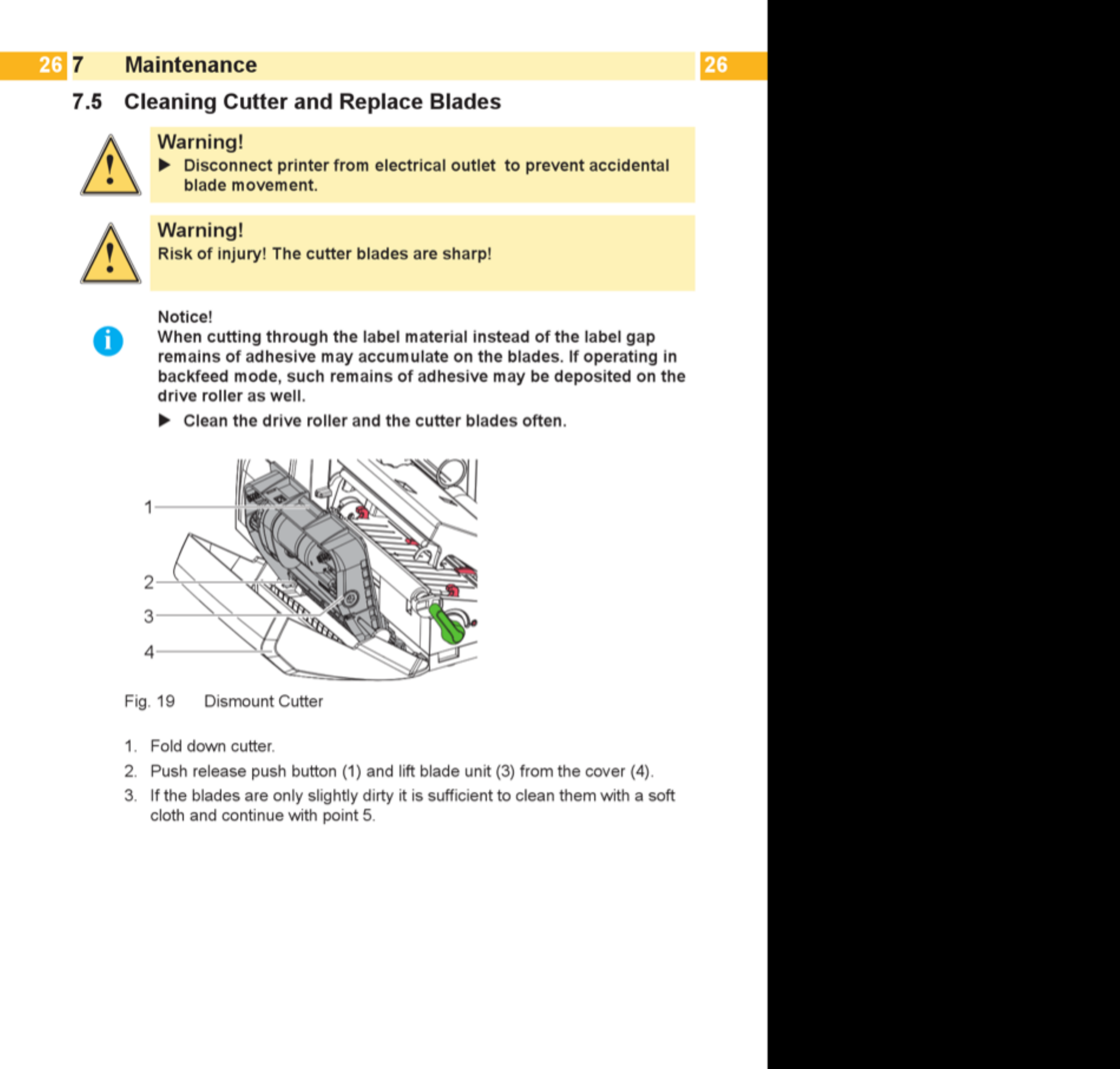 26 7 Maintenance 26

7.5 Cleaning Cutter and Replace Blades

Warning!
▶ Disconnect printer from electrical outlet to prevent accidental blade movement.

Warning!
Risk of injury! The cutter blades are sharp!

Notice!
When cutting through the label material instead of the label gap remains of adhesive may accumulate on the blades. If operating in backfeed mode, such remains of adhesive may be deposited on the drive roller as well.
▶ Clean the drive roller and the cutter blades often.

1
2
3
4

Fig. 19 Dismount Cutter

1. Fold down cutter.
2. Push release push button (1) and lift blade unit (3) from the cover (4).
3. If the blades are only slightly dirty it is sufficient to clean them with a soft cloth and continue with point 5.