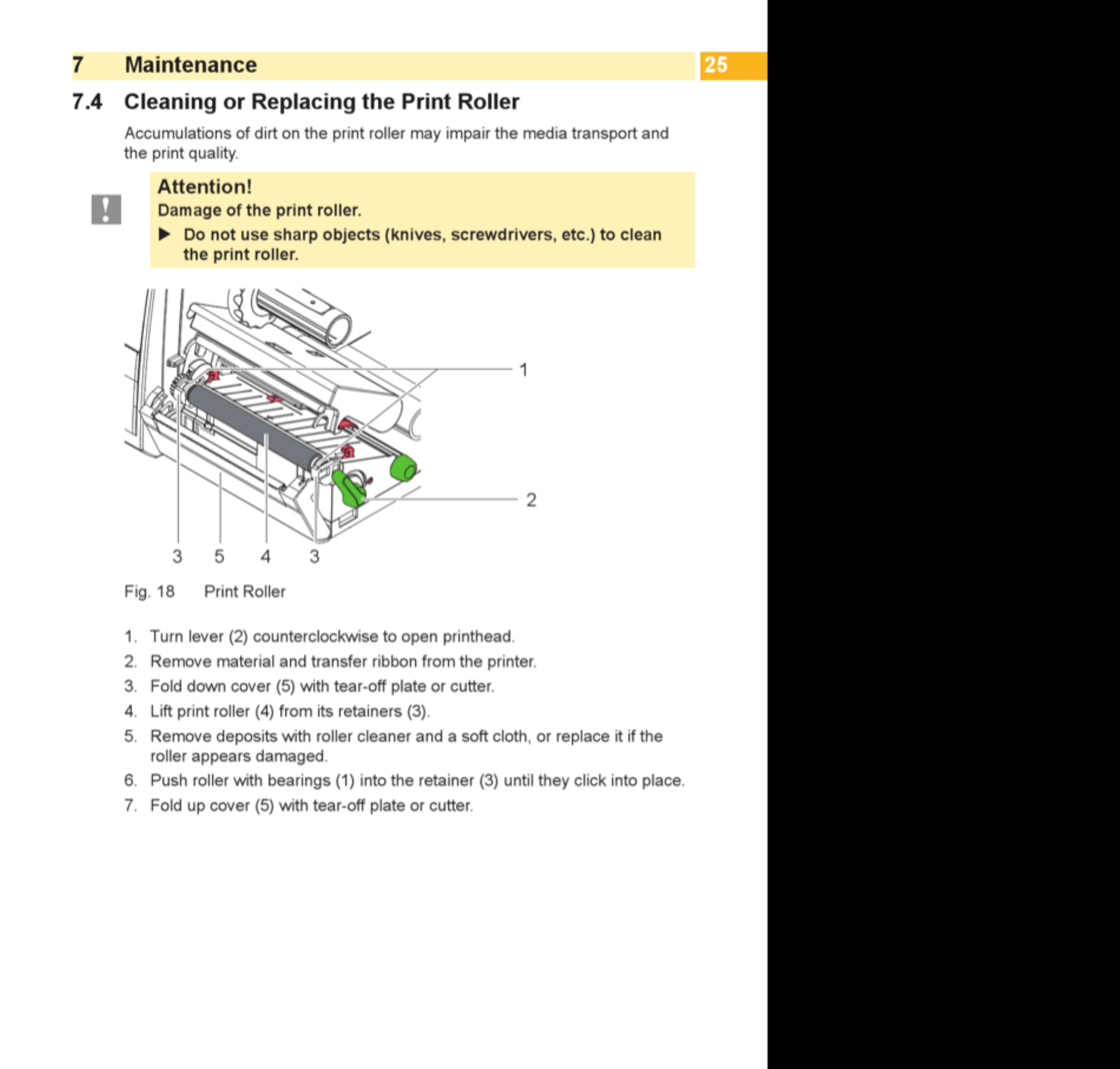 7 Maintenance

25

7.4 Cleaning or Replacing the Print Roller

Accumulations of dirt on the print roller may impair the media transport and the print quality.

!

Attention!
Damage of the print roller.
▶ Do not use sharp objects (knives, screwdrivers, etc.) to clean the print roller.

1

2

3 5 4 3

Fig. 18 Print Roller

1. Turn lever (2) counterclockwise to open printhead.
2. Remove material and transfer ribbon from the printer.
3. Fold down cover (5) with tear-off plate or cutter.
4. Lift print roller (4) from its retainers (3).
5. Remove deposits with roller cleaner and a soft cloth, or replace it if the roller appears damaged.
6. Push roller with bearings (1) into the retainer (3) until they click into place.
7. Fold up cover (5) with tear-off plate or cutter.