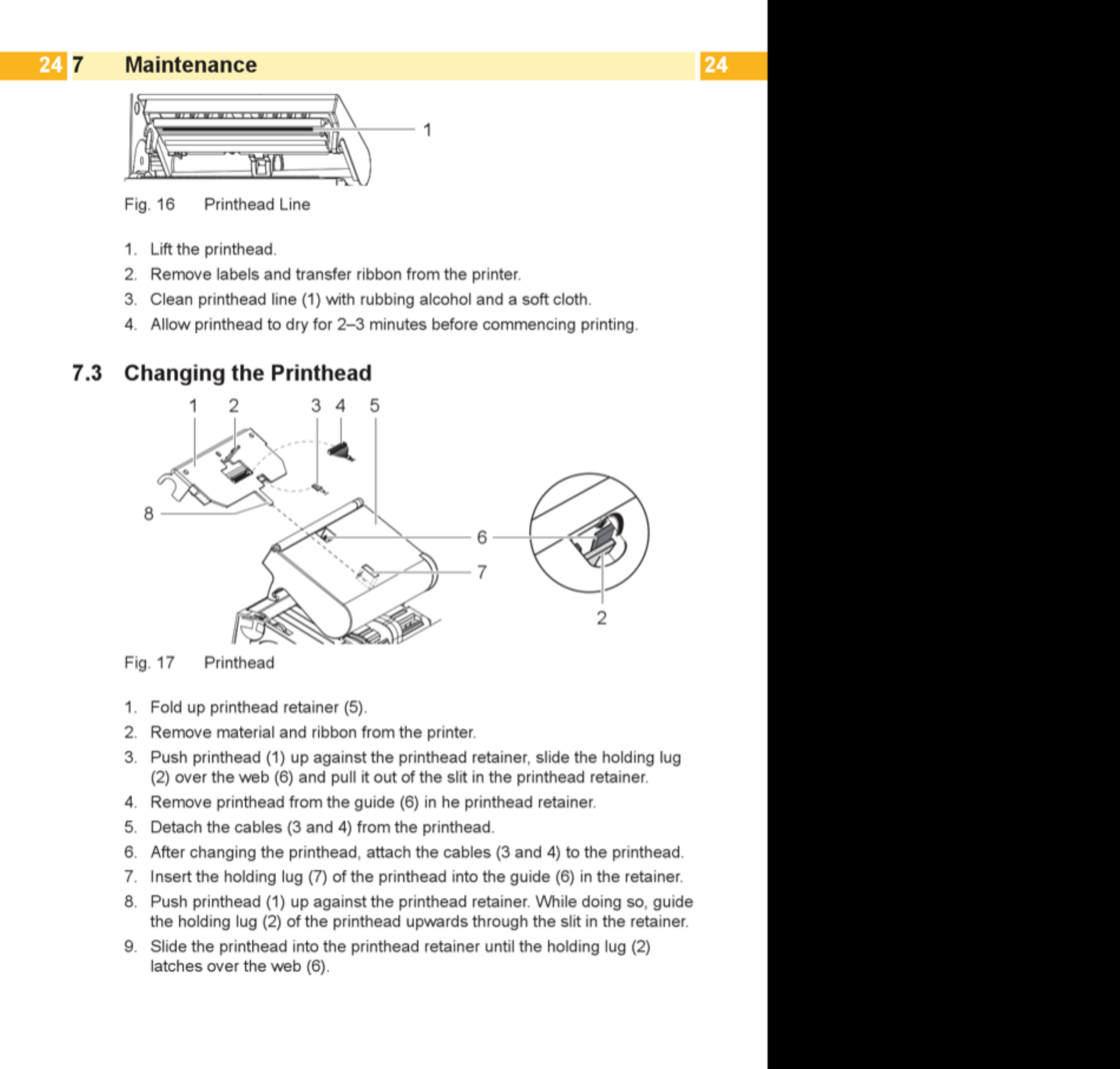 24 7 Maintenance 24

1

Fig. 16 Printhead Line

1. Lift the printhead.
2. Remove labels and transfer ribbon from the printer.
3. Clean printhead line (1) with rubbing alcohol and a soft cloth.
4. Allow printhead to dry for 2–3 minutes before commencing printing.

7.3 Changing the Printhead

1 2 3 4 5

8

6

7

2

Fig. 17 Printhead

1. Fold up printhead retainer (5).
2. Remove material and ribbon from the printer.
3. Push printhead (1) up against the printhead retainer, slide the holding lug (2) over the web (6) and pull it out of the slit in the printhead retainer.
4. Remove printhead from the guide (6) in he printhead retainer.
5. Detach the cables (3 and 4) from the printhead.
6. After changing the printhead, attach the cables (3 and 4) to the printhead.
7. Insert the holding lug (7) of the printhead into the guide (6) in the retainer.
8. Push printhead (1) up against the printhead retainer. While doing so, guide the holding lug (2) of the printhead upwards through the slit in the retainer.
9. Slide the printhead into the printhead retainer until the holding lug (2) latches over the web (6).