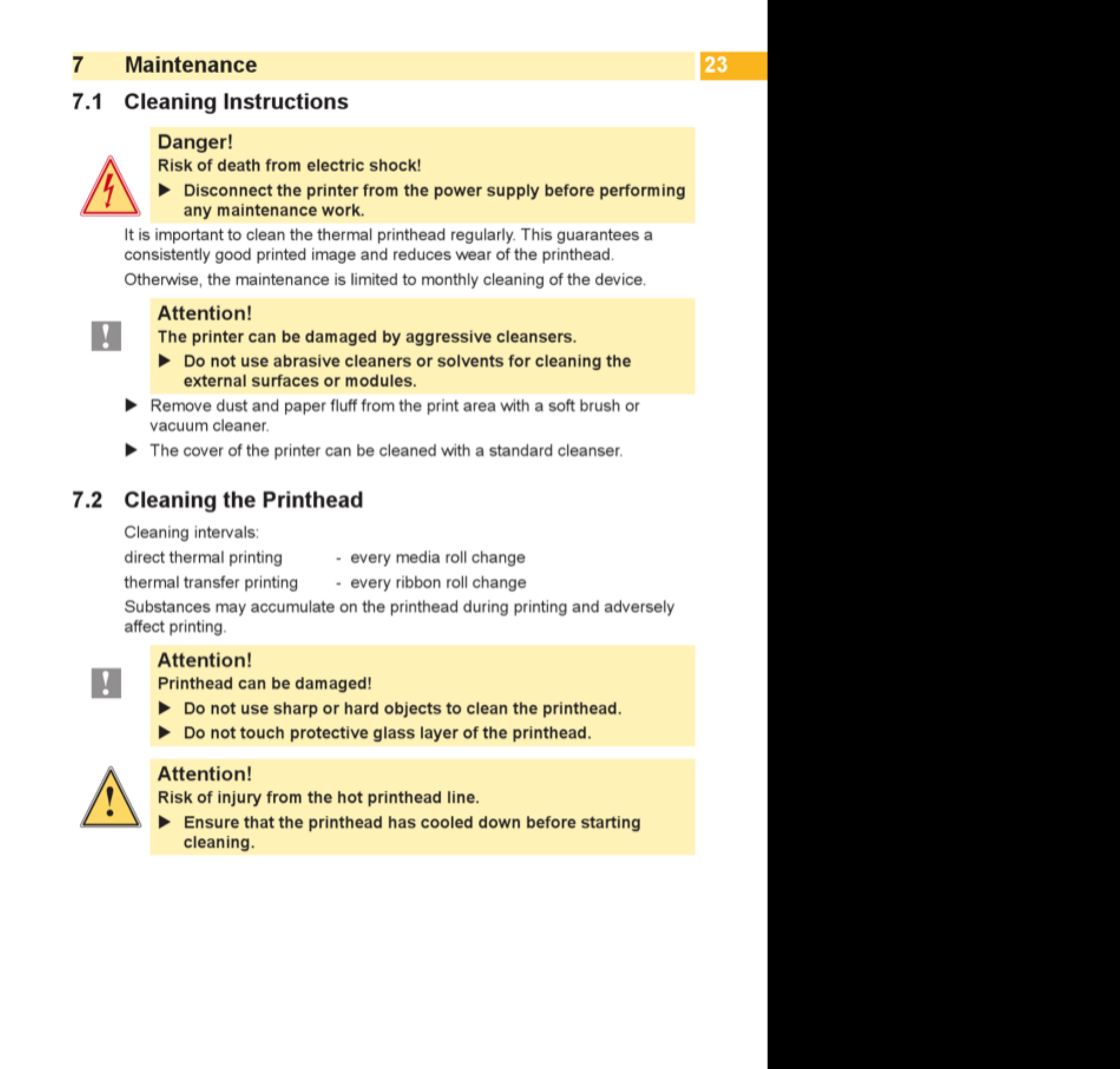 7 Maintenance

23

7.1 Cleaning Instructions

Danger!
Risk of death from electric shock!
▶ Disconnect the printer from the power supply before performing any maintenance work.

It is important to clean the thermal printhead regularly. This guarantees a consistently good printed image and reduces wear of the printhead.

Otherwise, the maintenance is limited to monthly cleaning of the device.

Attention!
The printer can be damaged by aggressive cleansers.
▶ Do not use abrasive cleaners or solvents for cleaning the external surfaces or modules.

▶ Remove dust and paper fluff from the print area with a soft brush or vacuum cleaner.

▶ The cover of the printer can be cleaned with a standard cleanser.

7.2 Cleaning the Printhead

Cleaning intervals:

direct thermal printing - every media roll change

thermal transfer printing - every ribbon roll change

Substances may accumulate on the printhead during printing and adversely affect printing.

Attention!
Printhead can be damaged!
▶ Do not use sharp or hard objects to clean the printhead.
▶ Do not touch protective glass layer of the printhead.

Attention!
Risk of injury from the hot printhead line.
▶ Ensure that the printhead has cooled down before starting cleaning.