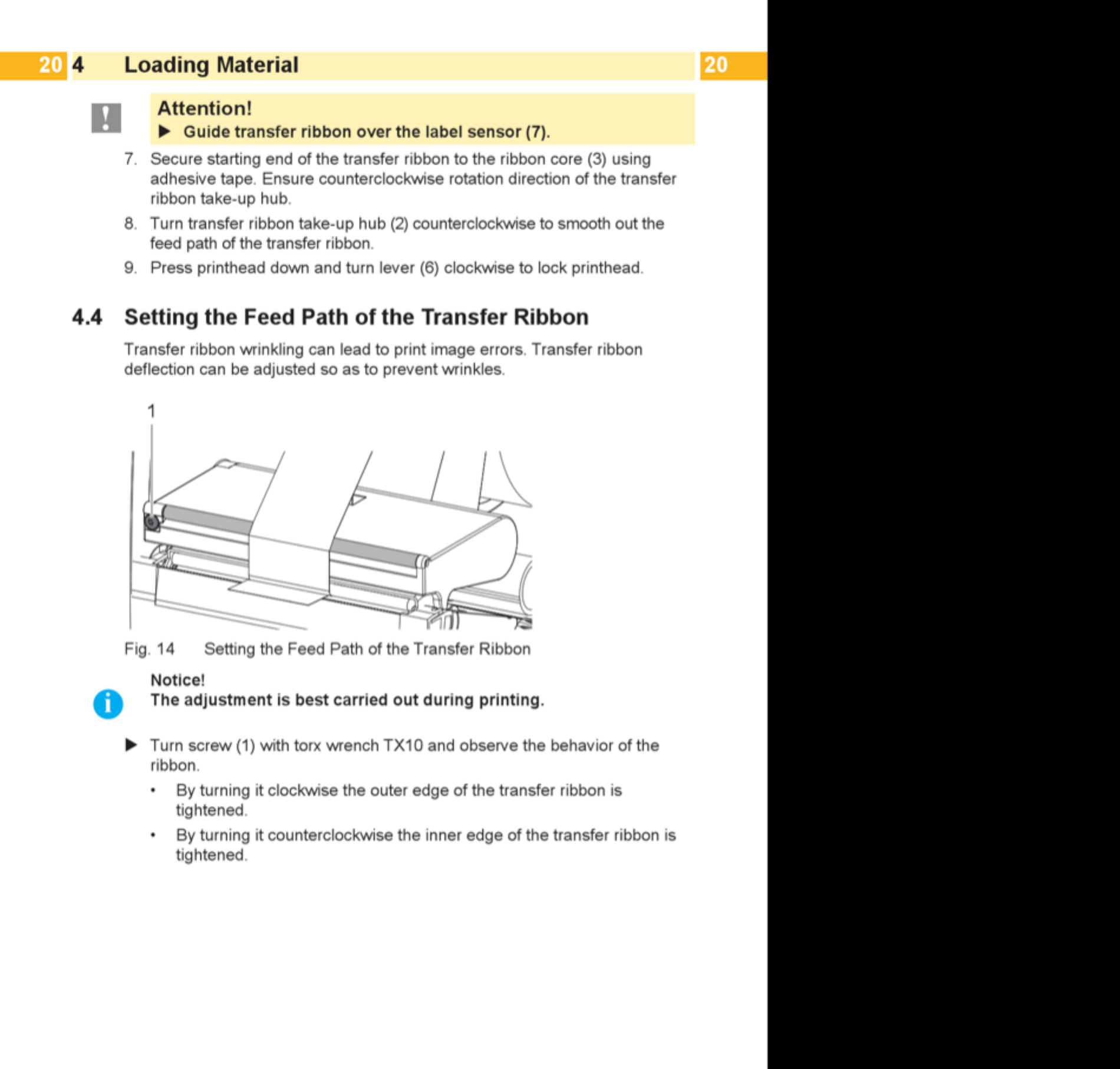 20 4 Loading Material 20

!

Attention!
▶ Guide transfer ribbon over the label sensor (7).

7. Secure starting end of the transfer ribbon to the ribbon core (3) using adhesive tape. Ensure counterclockwise rotation direction of the transfer ribbon take-up hub.

8. Turn transfer ribbon take-up hub (2) counterclockwise to smooth out the feed path of the transfer ribbon.

9. Press printhead down and turn lever (6) clockwise to lock printhead.

4.4 Setting the Feed Path of the Transfer Ribbon

Transfer ribbon wrinkling can lead to print image errors. Transfer ribbon deflection can be adjusted so as to prevent wrinkles.

1

Fig. 14 Setting the Feed Path of the Transfer Ribbon

i

Notice!
The adjustment is best carried out during printing.

▶ Turn screw (1) with torx wrench TX10 and observe the behavior of the ribbon.

• By turning it clockwise the outer edge of the transfer ribbon is tightened.

• By turning it counterclockwise the inner edge of the transfer ribbon is tightened.