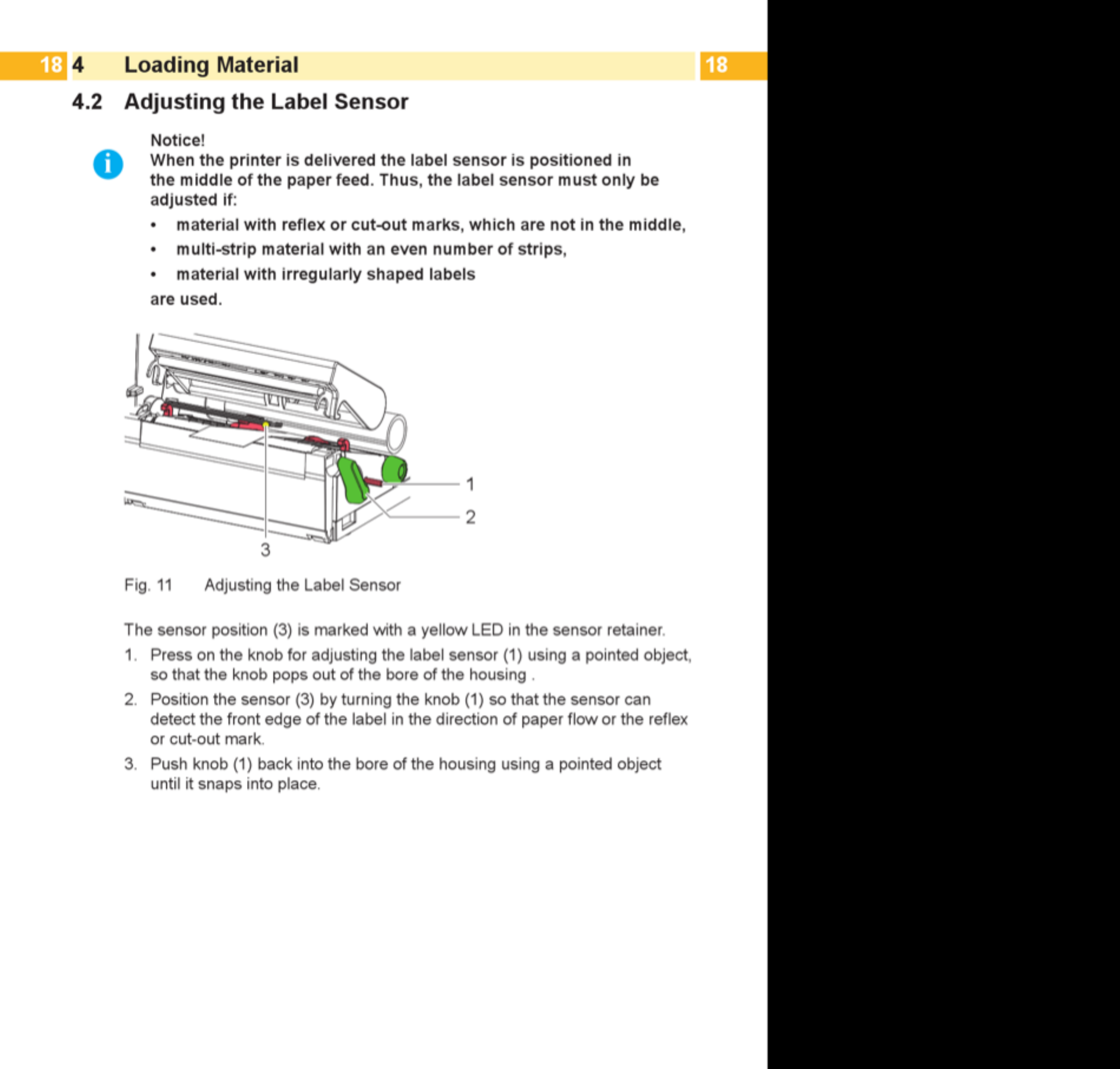 18 4 Loading Material 18

4.2 Adjusting the Label Sensor

Notice!
When the printer is delivered the label sensor is positioned in the middle of the paper feed. Thus, the label sensor must only be adjusted if:

• material with reflex or cut-out marks, which are not in the middle,
• multi-strip material with an even number of strips,
• material with irregularly shaped labels

are used.

1
2
3

Fig. 11 Adjusting the Label Sensor

The sensor position (3) is marked with a yellow LED in the sensor retainer.

1. Press on the knob for adjusting the label sensor (1) using a pointed object, so that the knob pops out of the bore of the housing .
2. Position the sensor (3) by turning the knob (1) so that the sensor can detect the front edge of the label in the direction of paper flow or the reflex or cut-out mark.
3. Push knob (1) back into the bore of the housing using a pointed object until it snaps into place.