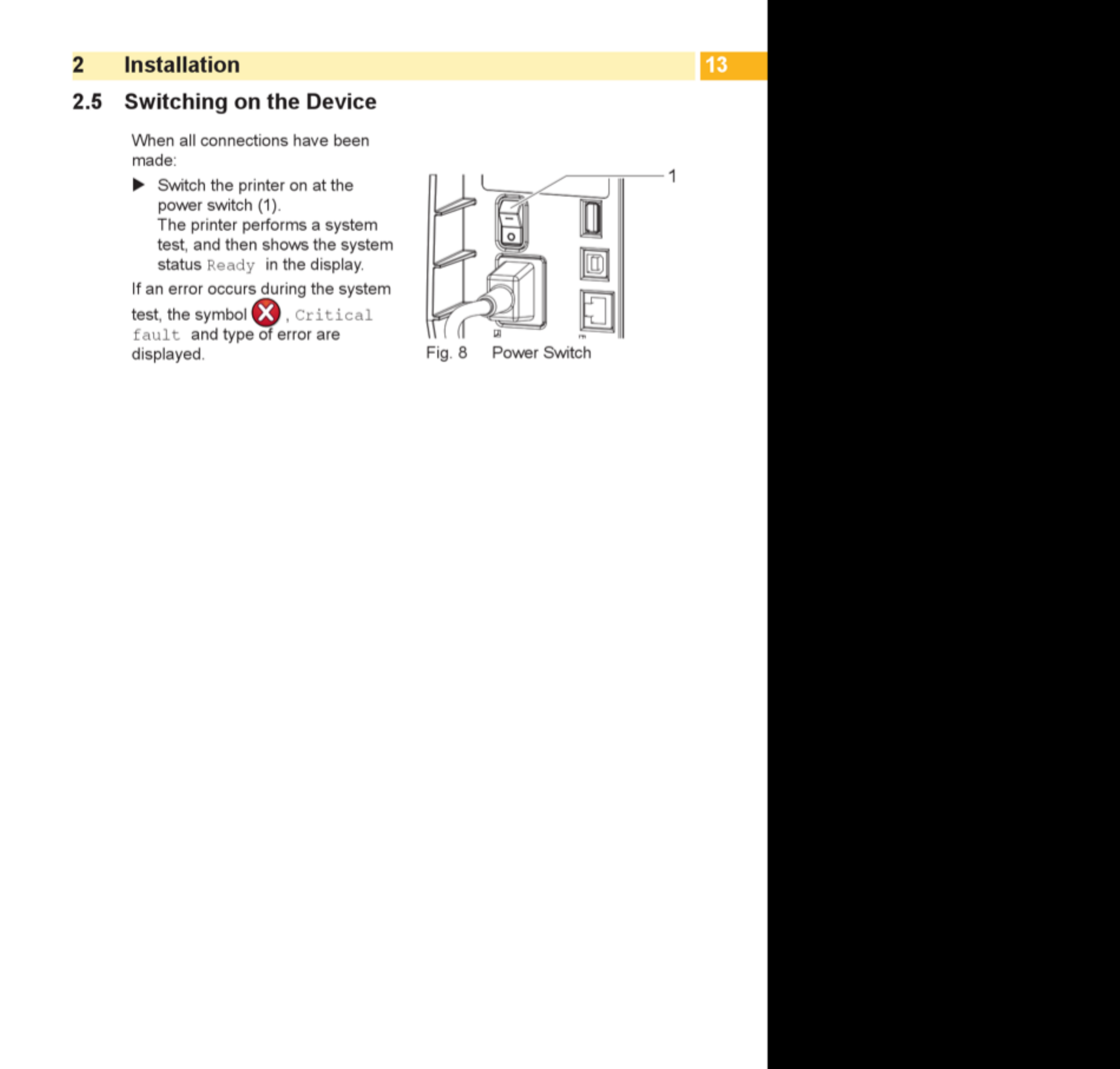 2 Installation

13

2.5 Switching on the Device

When all connections have been made:

▶ Switch the printer on at the power switch (1).
The printer performs a system test, and then shows the system status Ready in the display.

If an error occurs during the system test, the symbol , Critical fault and type of error are displayed.

1

Fig. 8 Power Switch