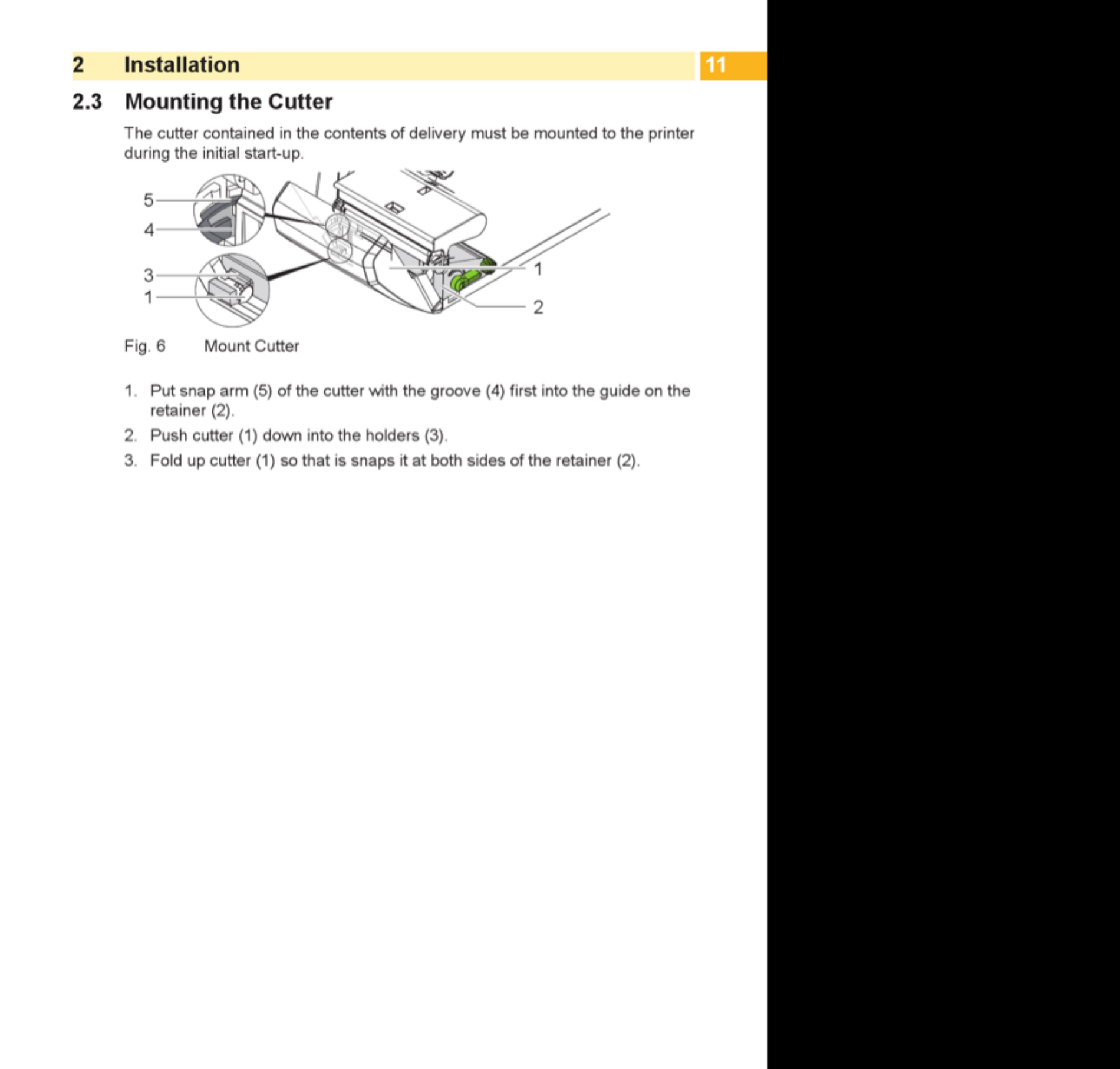 2 Installation

11

2.3 Mounting the Cutter

The cutter contained in the contents of delivery must be mounted to the printer during the initial start-up.

5
4
3
1
1
2

Fig. 6 Mount Cutter

1. Put snap arm (5) of the cutter with the groove (4) first into the guide on the retainer (2).
2. Push cutter (1) down into the holders (3).
3. Fold up cutter (1) so that is snaps it at both sides of the retainer (2).