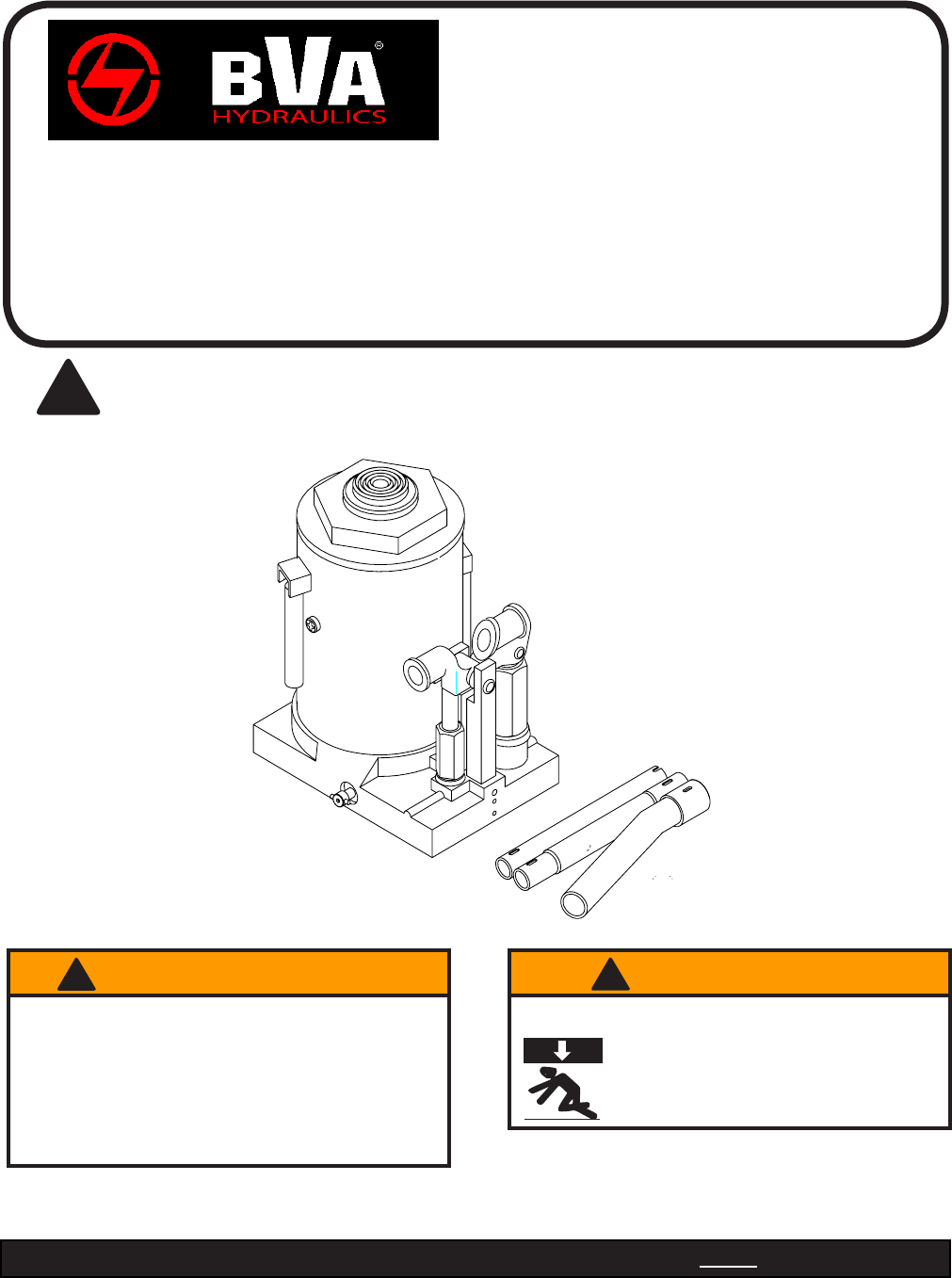 BVA®
HYDRAULICS