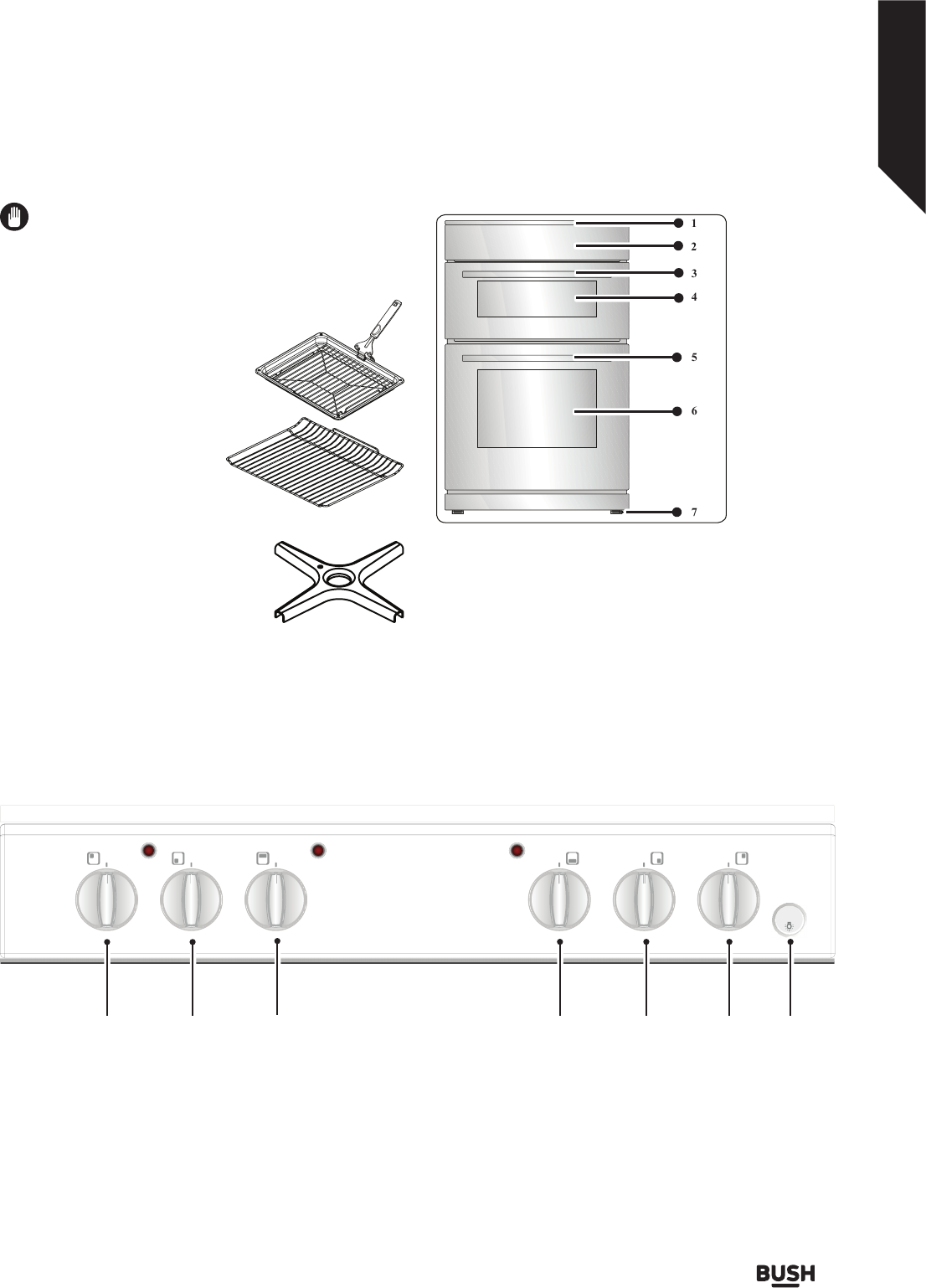 1
2
3
4
5
6
7

BUSH