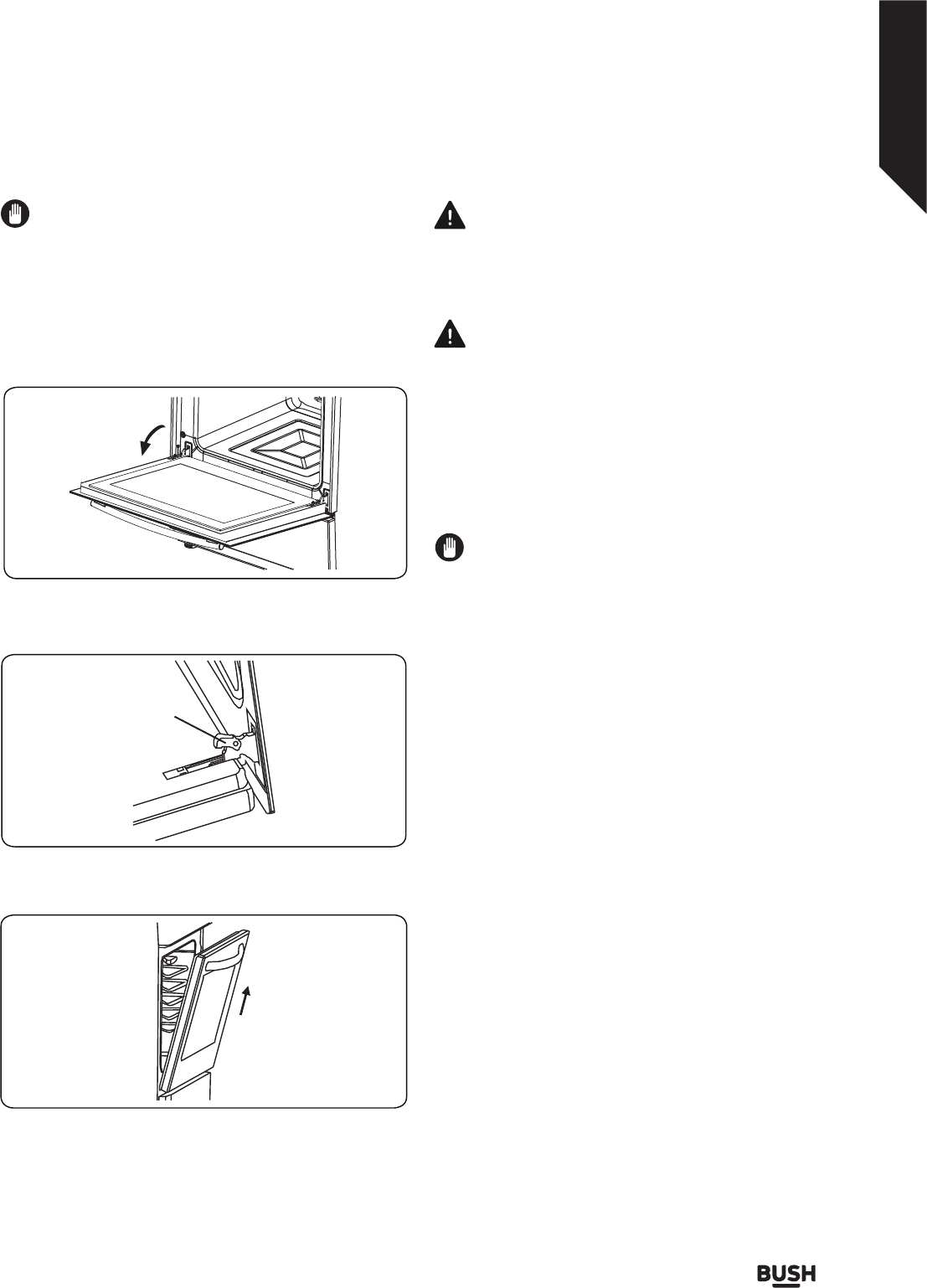 BUSH