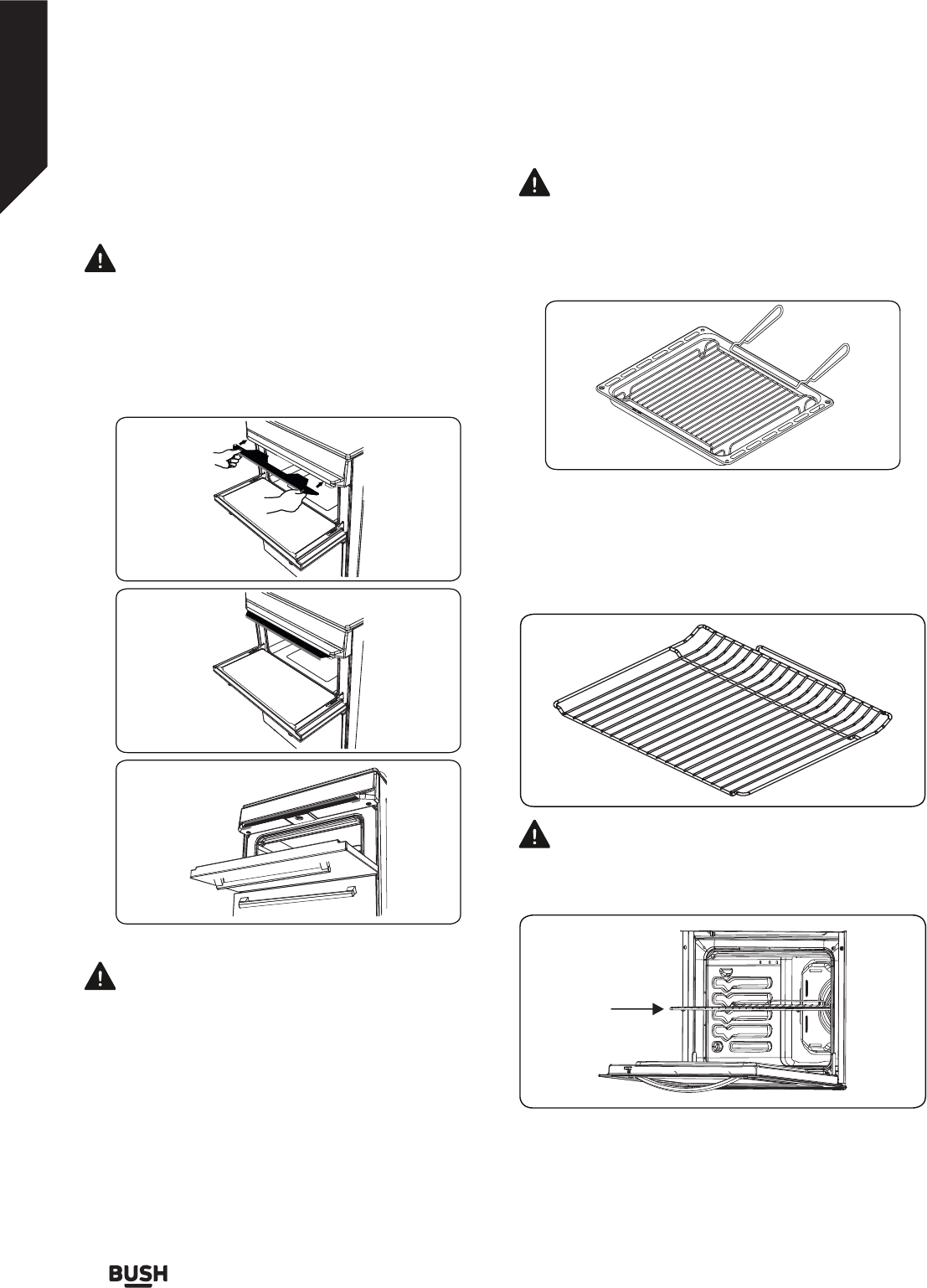 BUSH