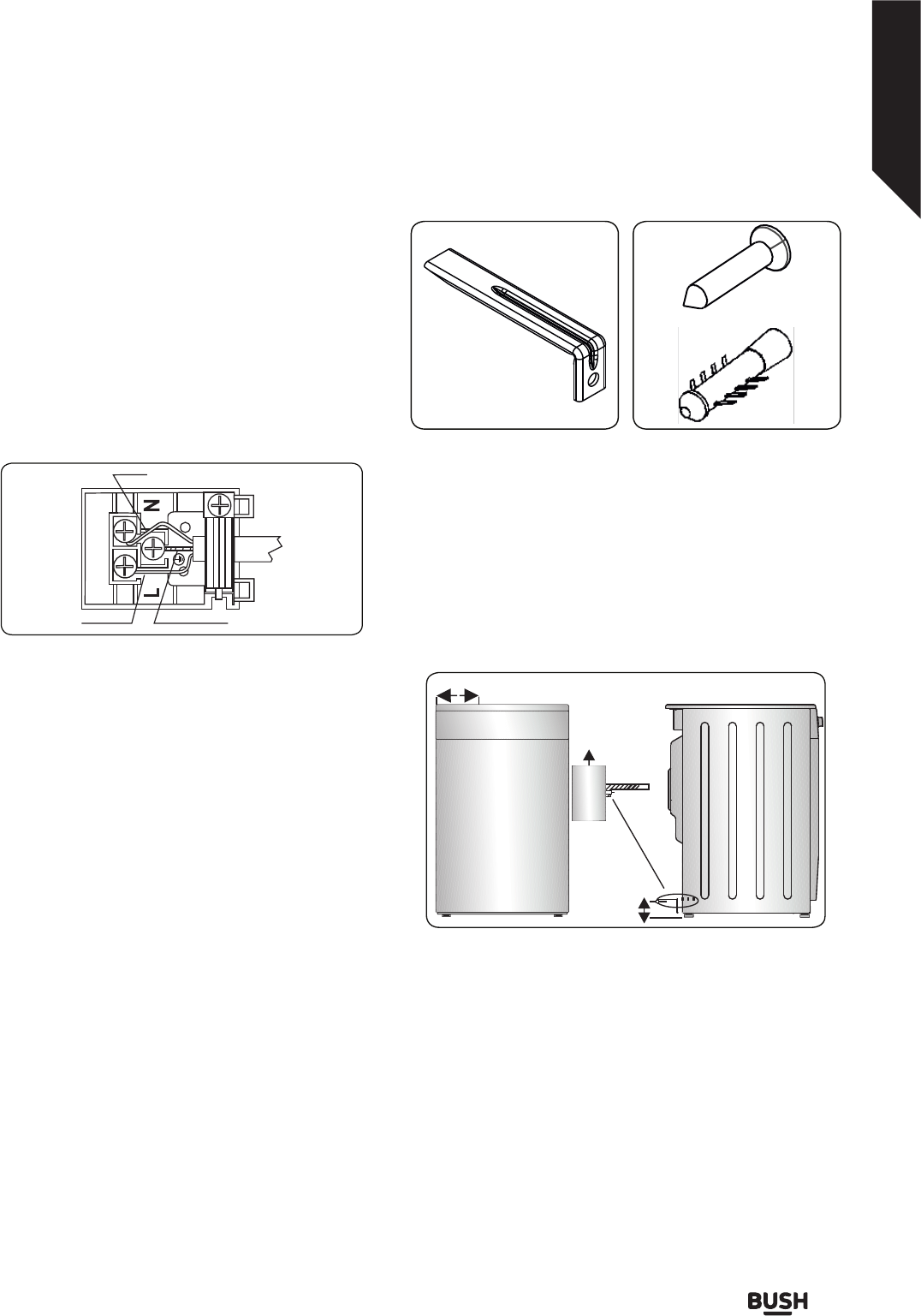 N

L

BUSH