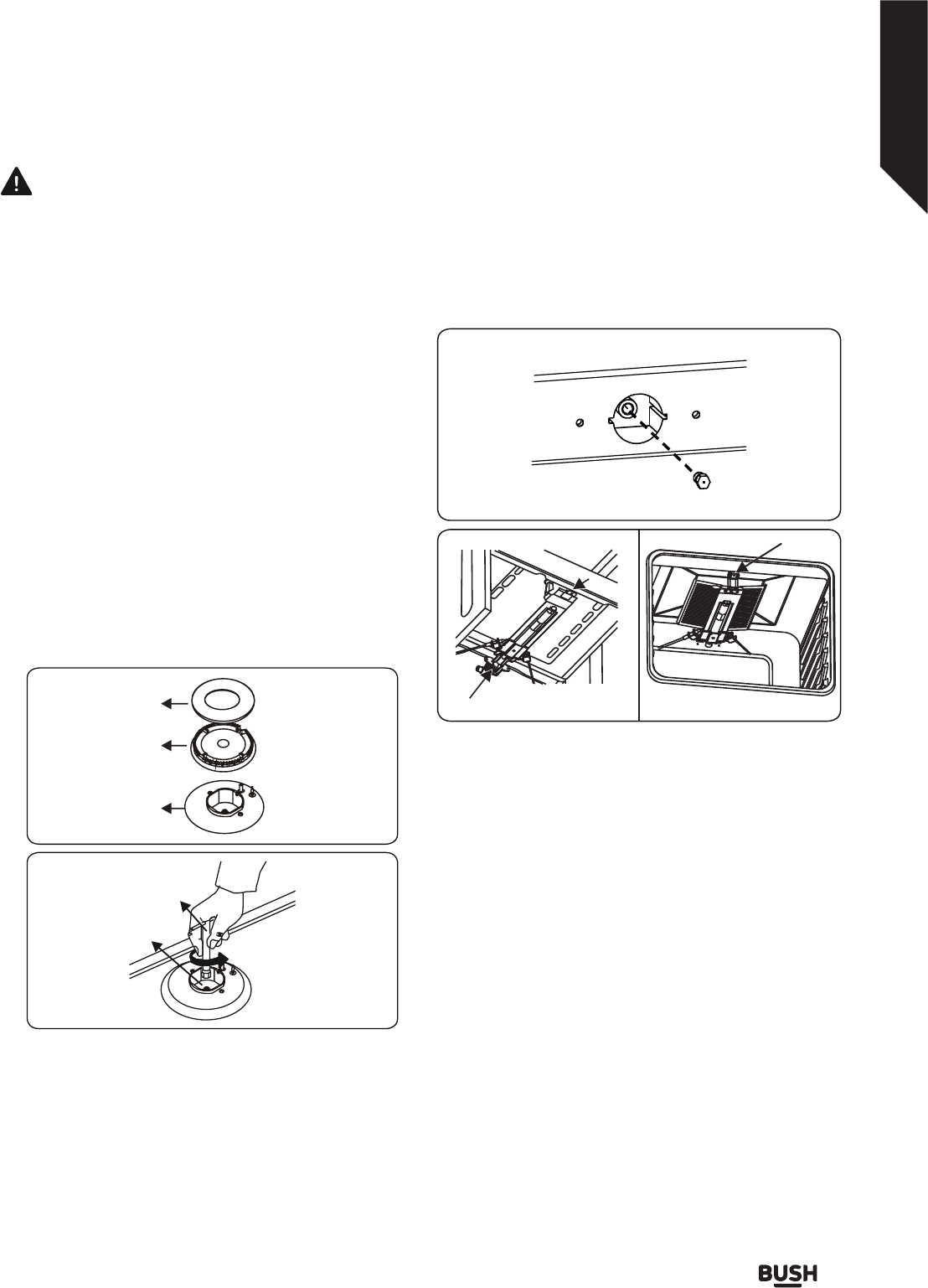 BUSH