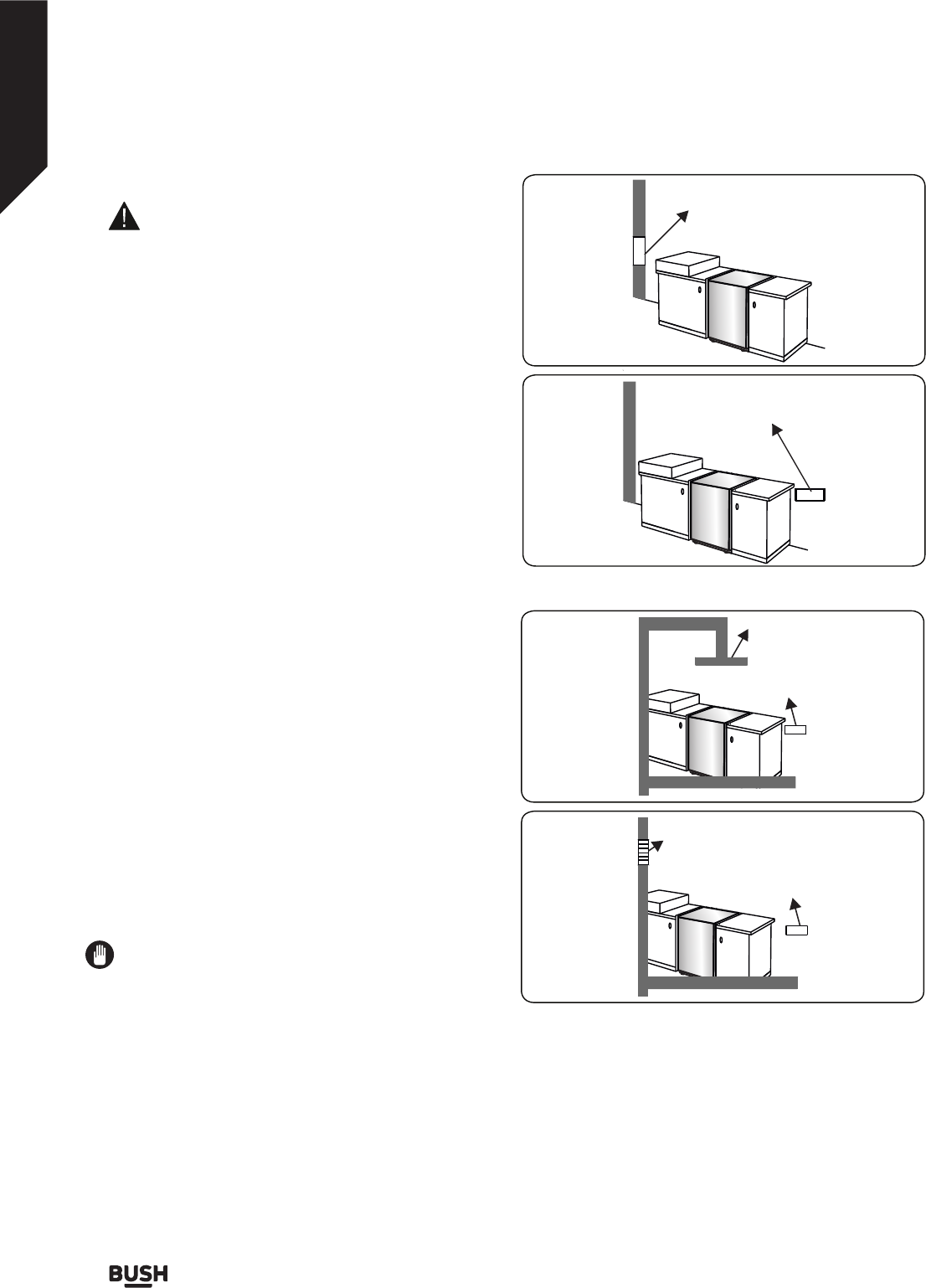 BUSH