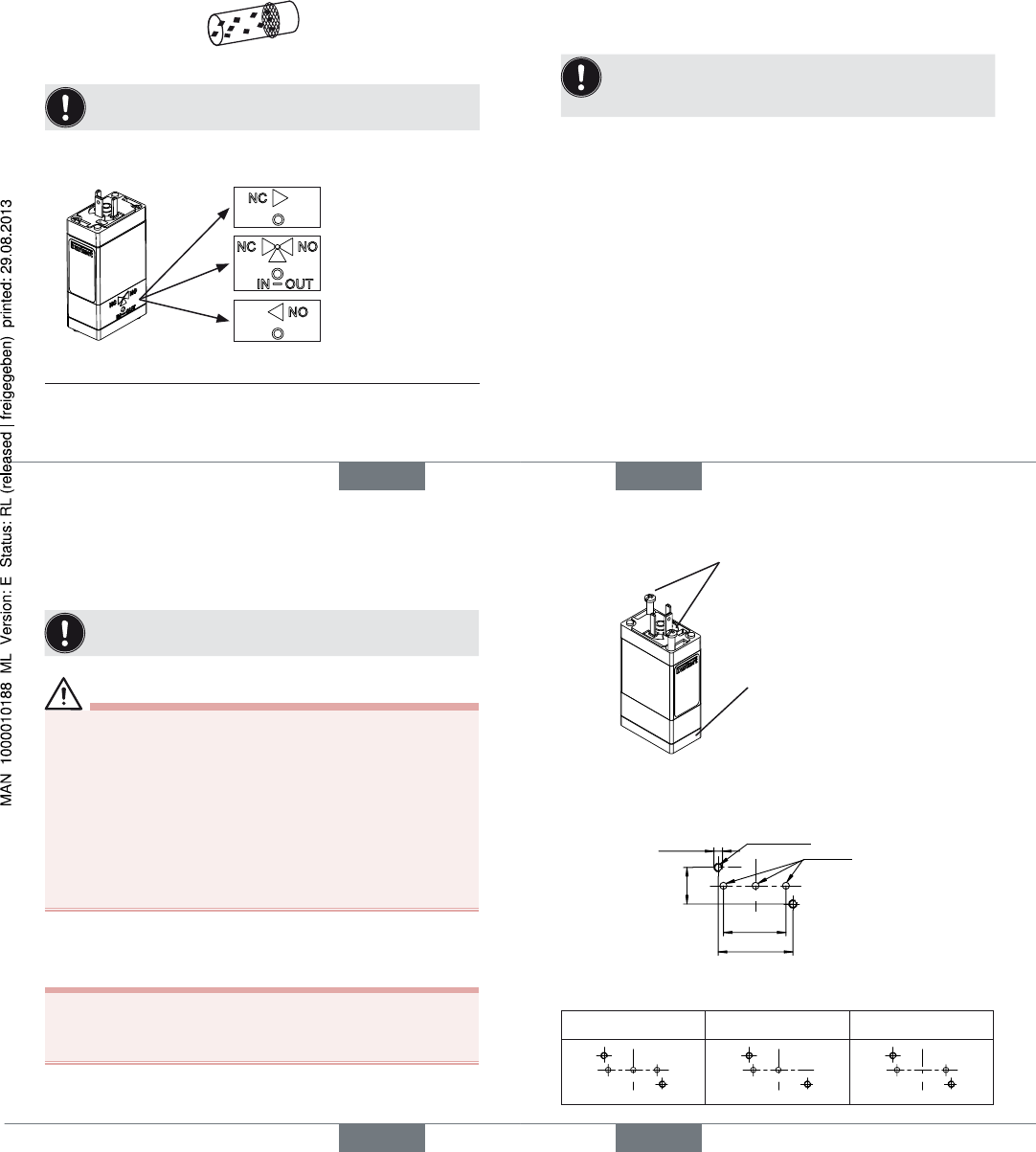 MAN 1000010188 ML Version: E Status: RL (released | freigegeben) printed: 29.08.2013

NC

NC NO

IN OUT

NO