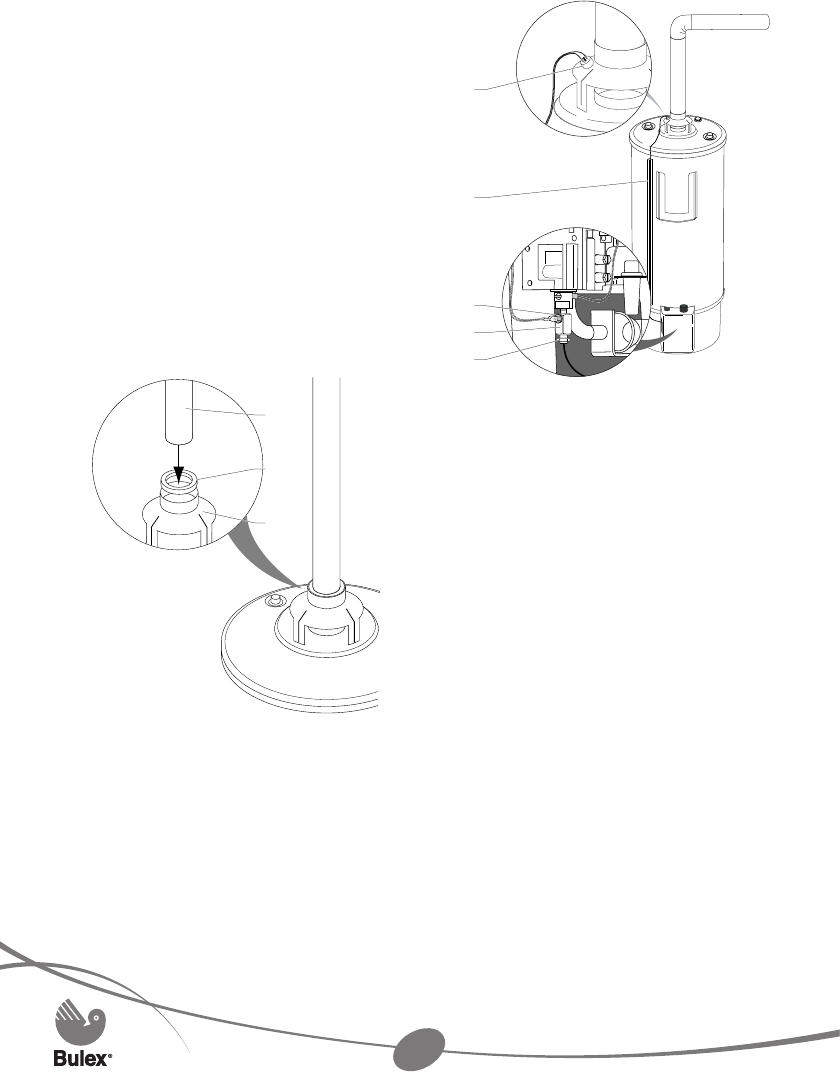 Bulex