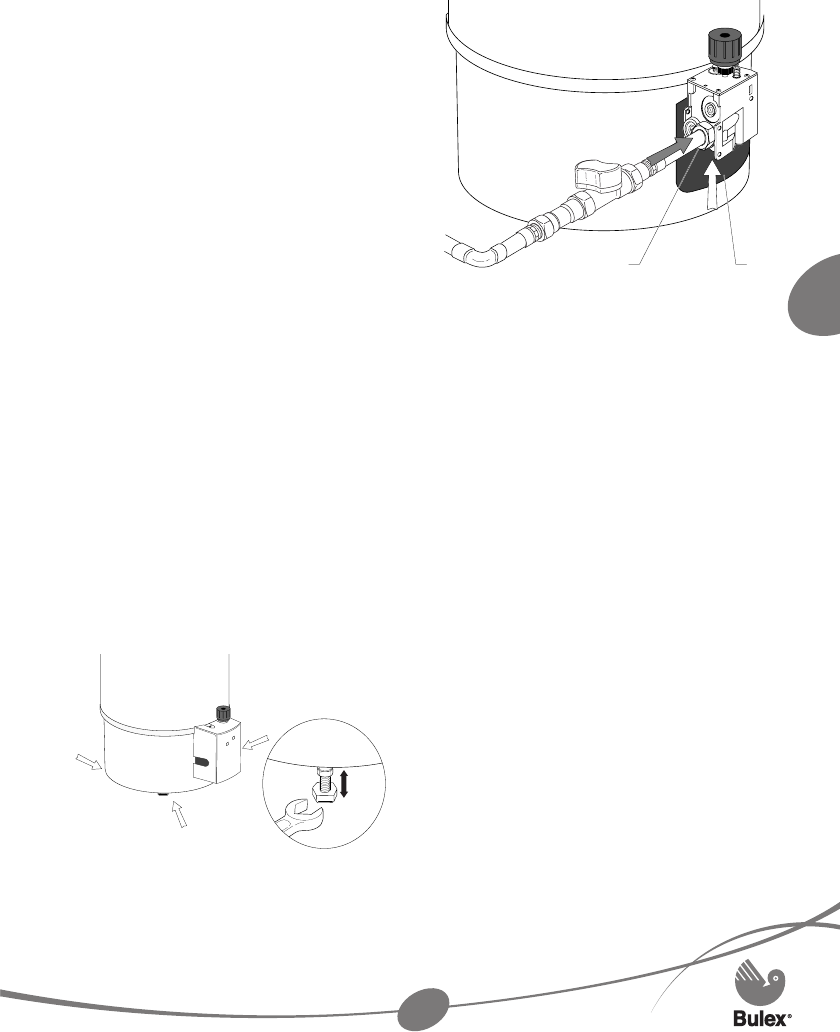 Bulex®