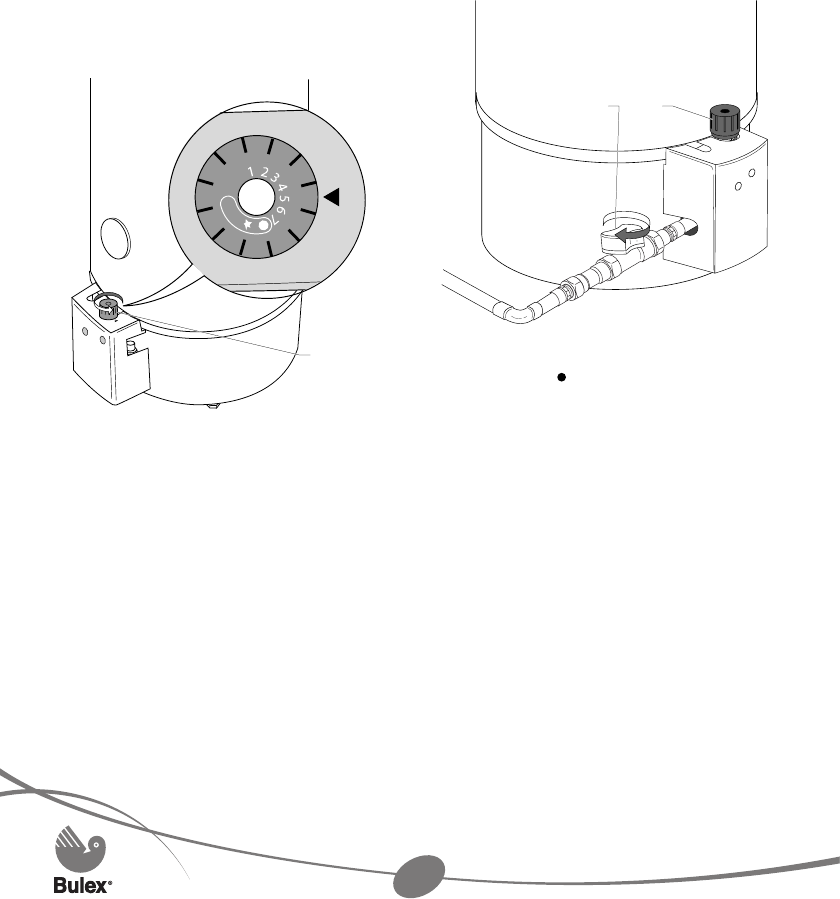 1 2 3 4 5 6 7

Bulex