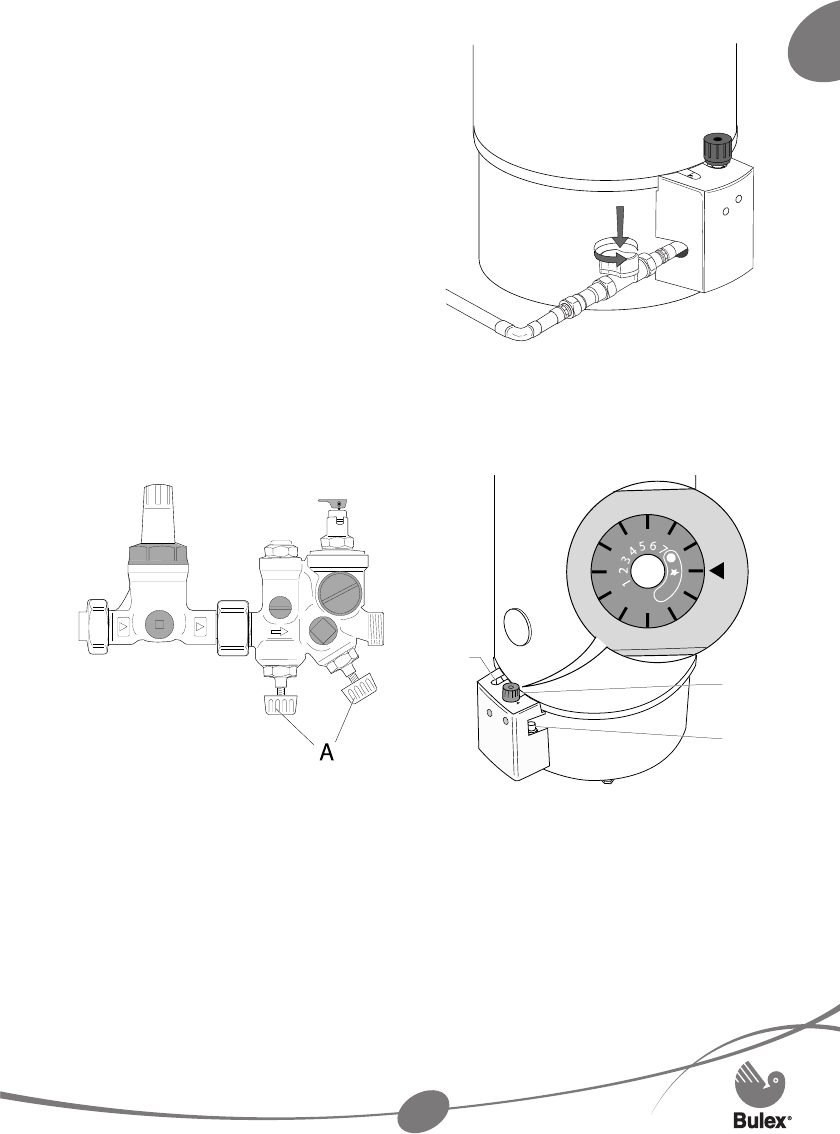 1 2 3 4 5 6 7

A

Bulex®