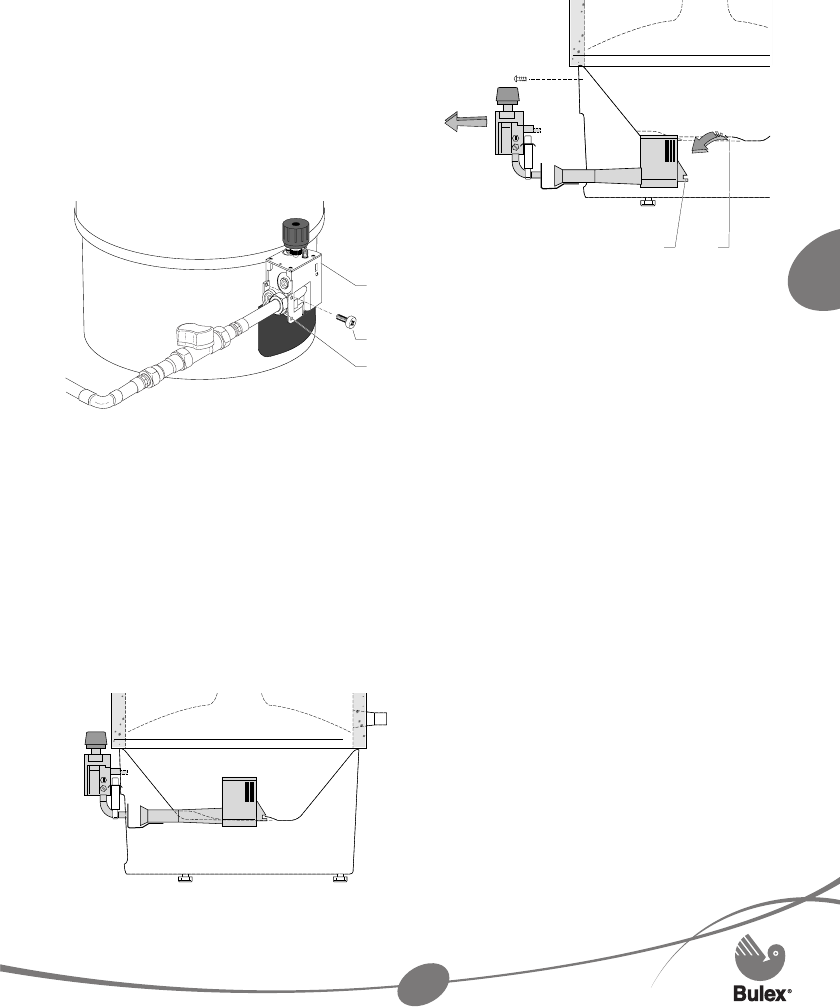 Bulex®