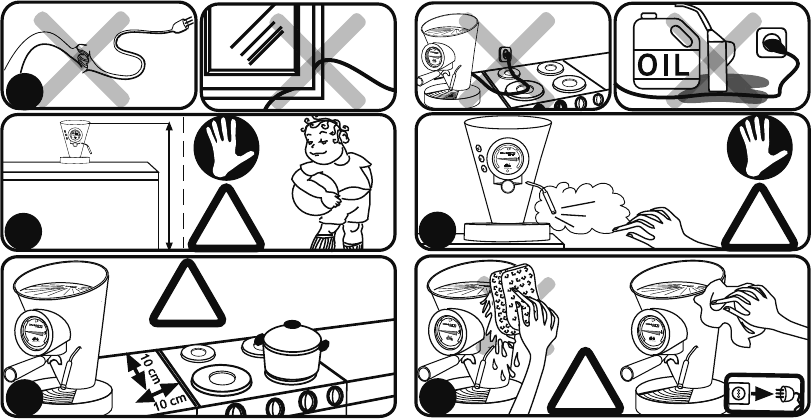 OIL

10 cm
10 cm