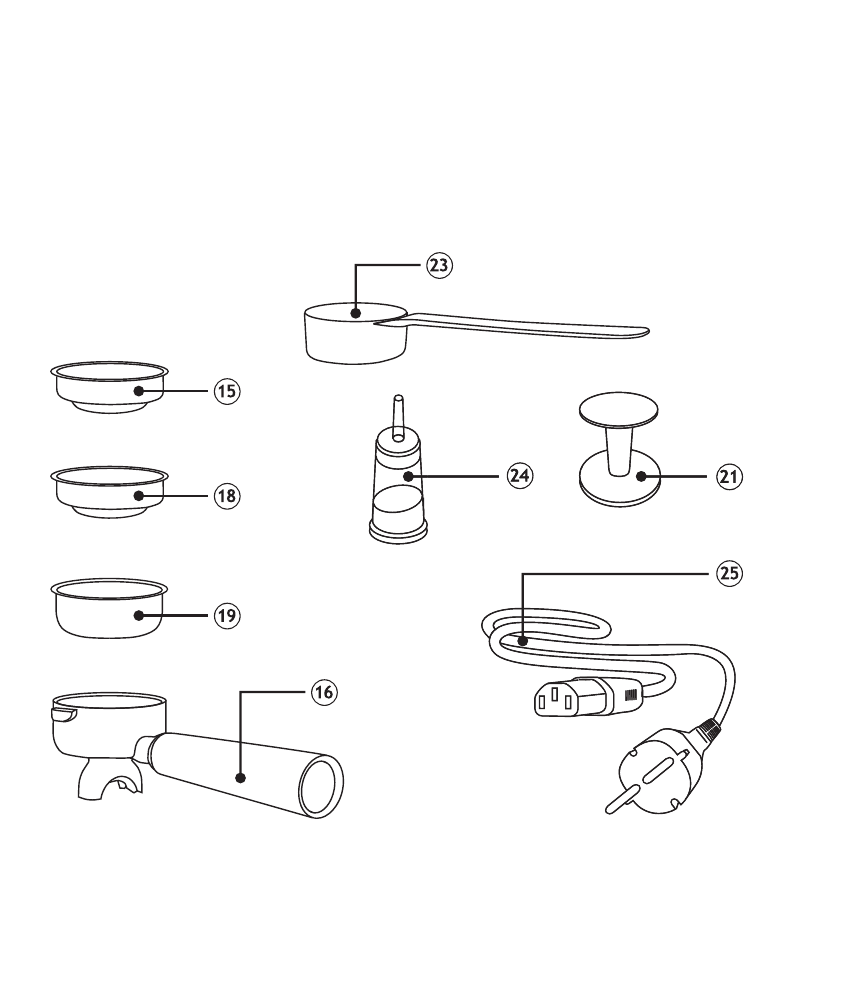 23
15
24
21
18
25
19
16