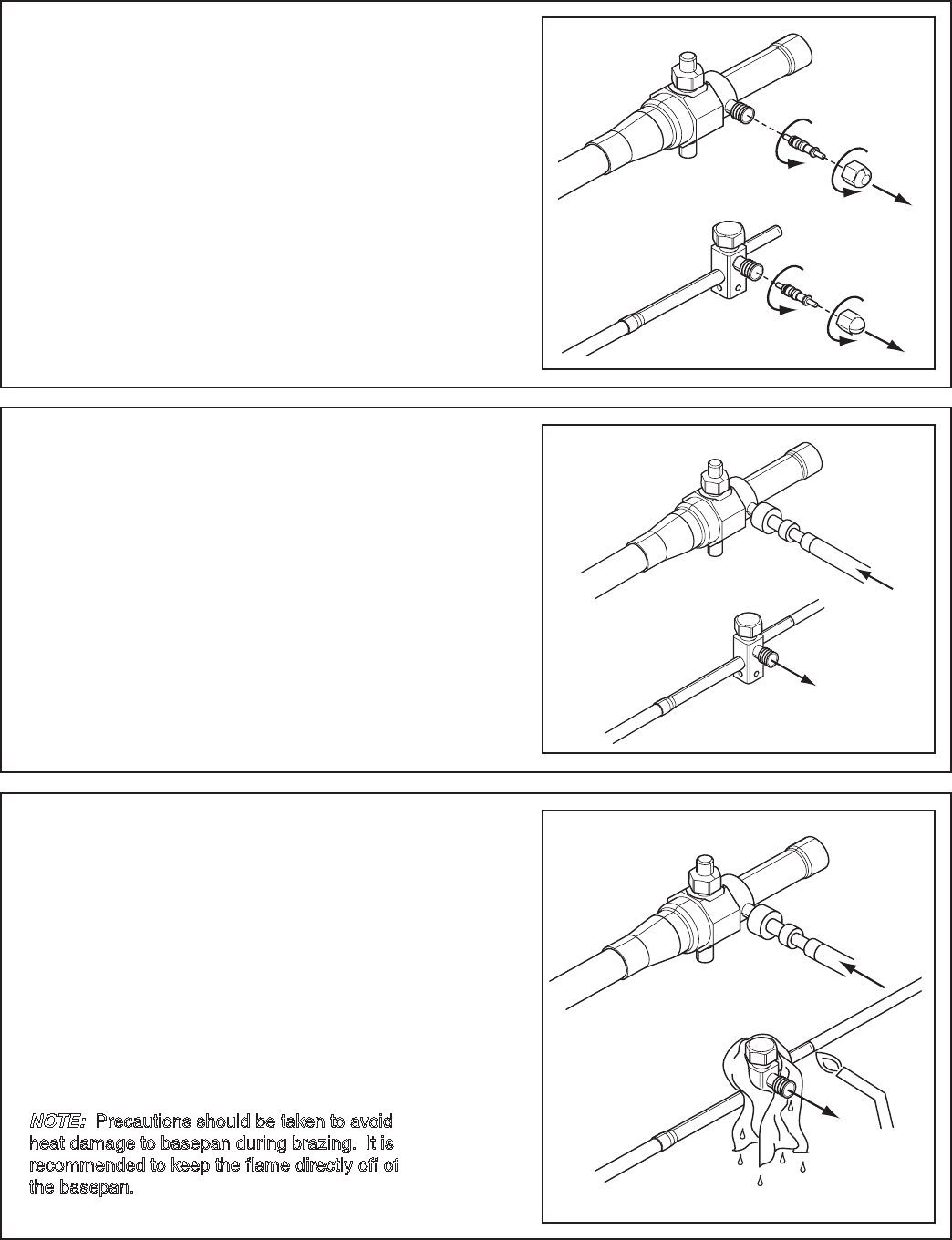 NOTE: Precautions should be taken to avoid heat damage to basepan during brazing. It is recommended to keep the flame directly off of the basepan.