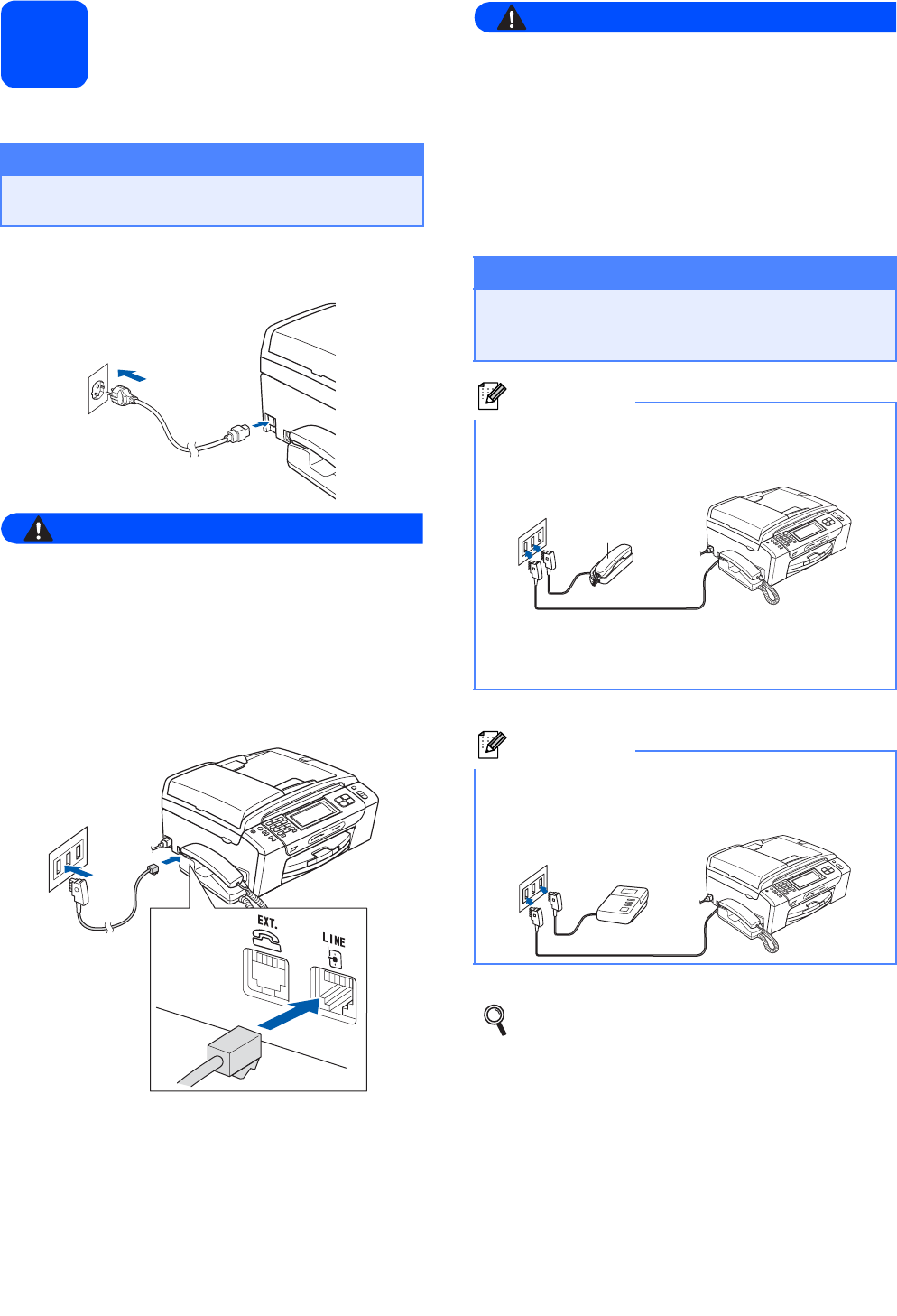 EXT.

LINE