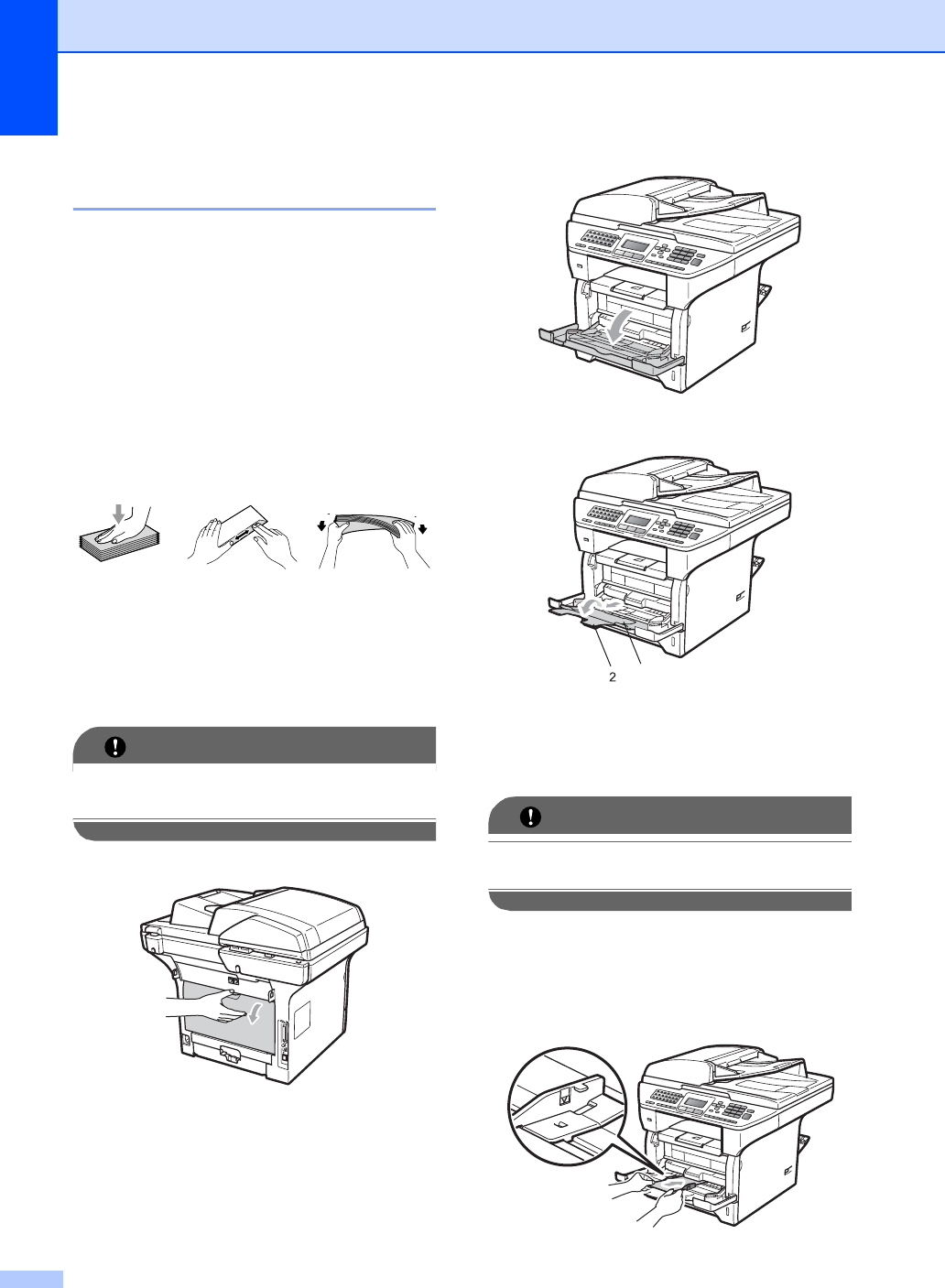 2