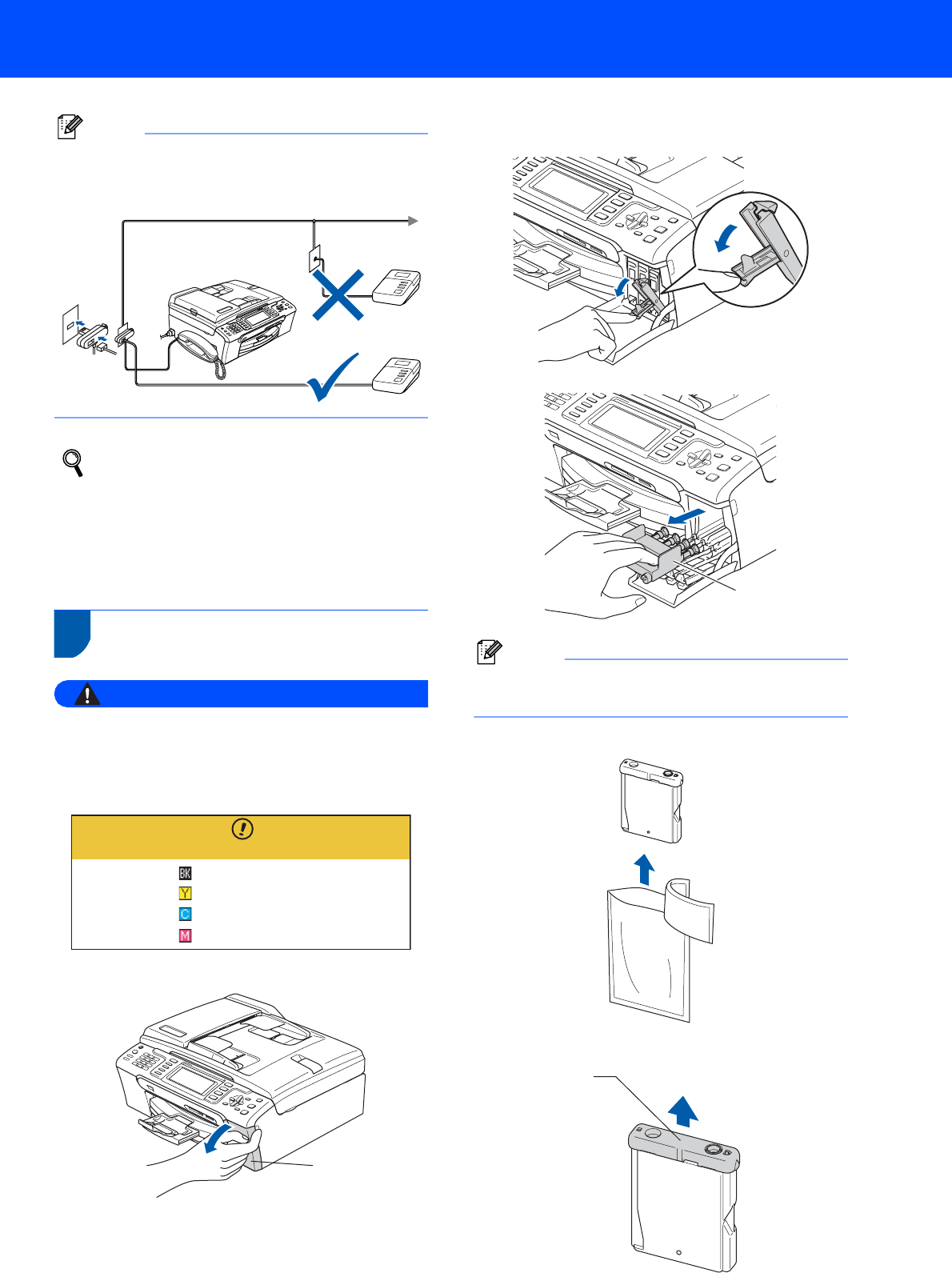 BK

Y

C

M