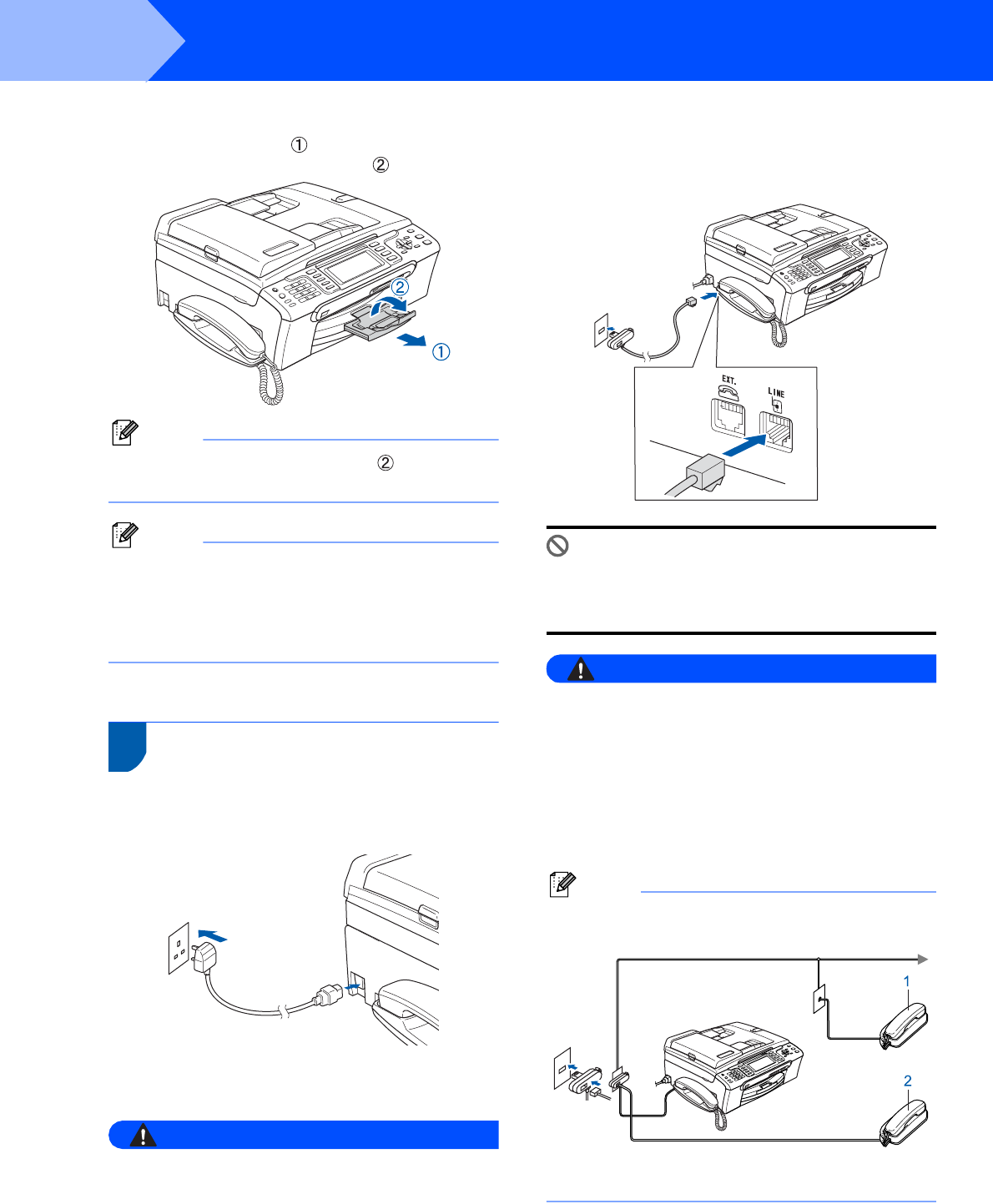 ①
②

②
①

②

EXT.
LINE

1

2