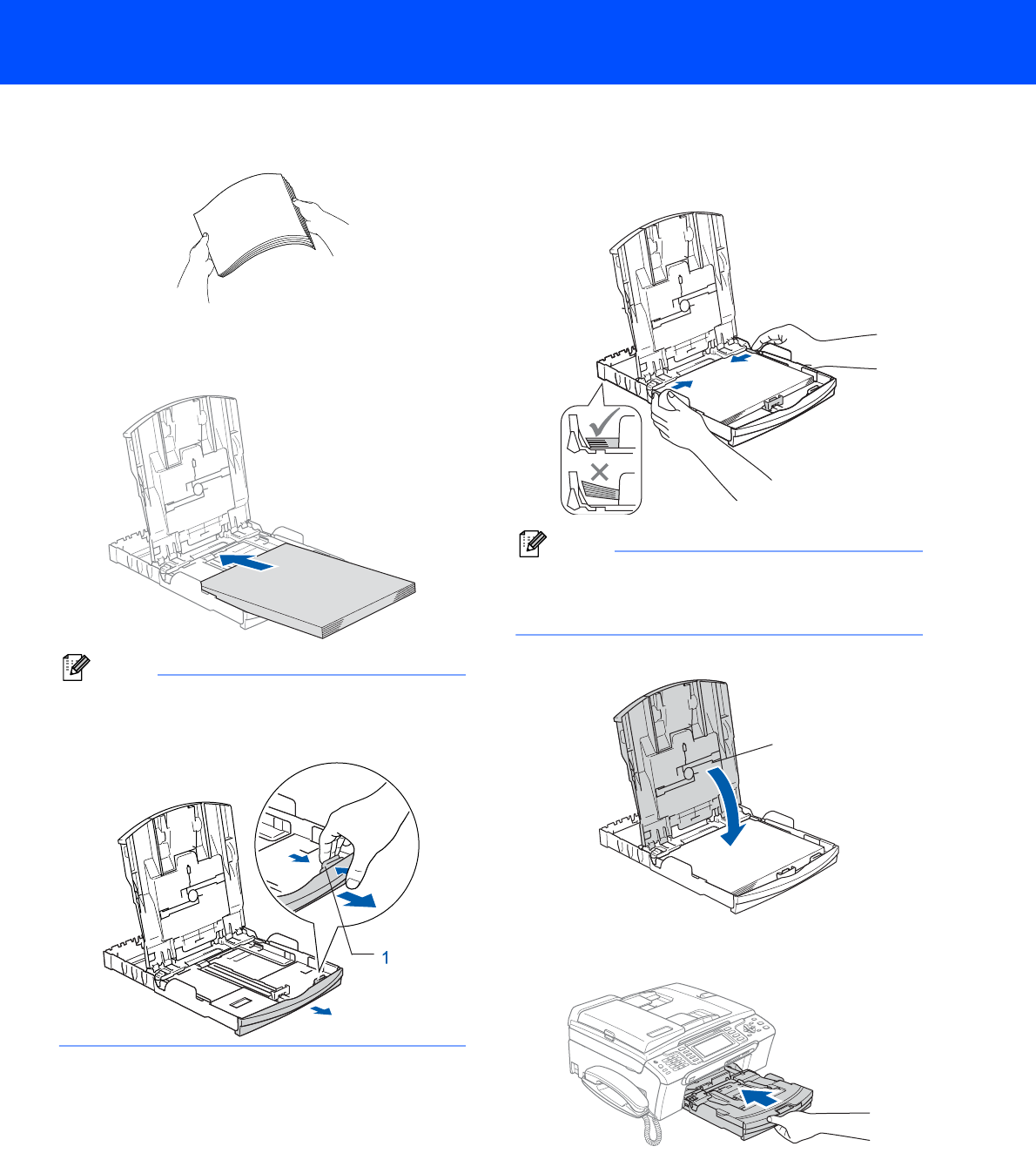 1