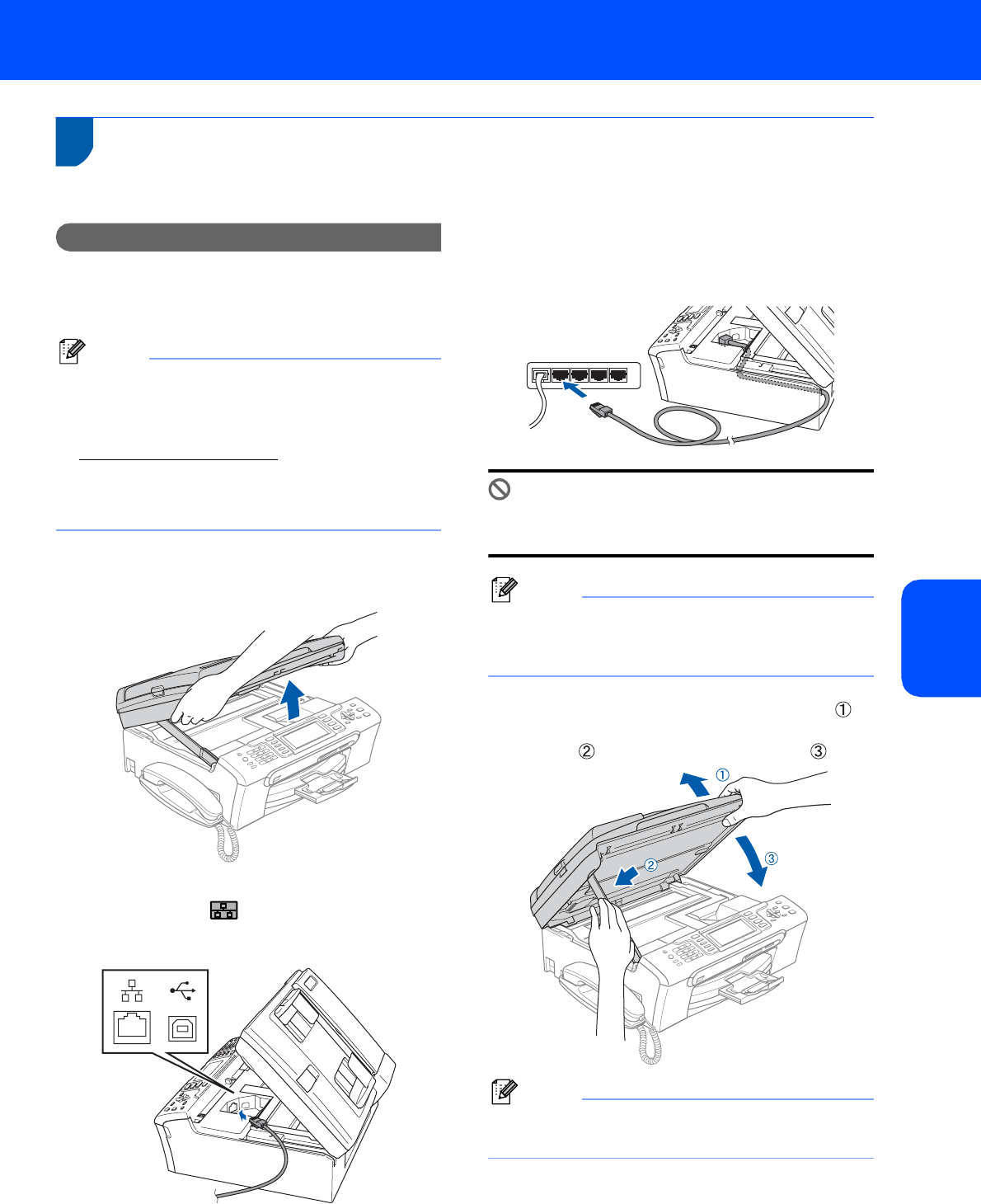 ①

②　　③

①

②

③