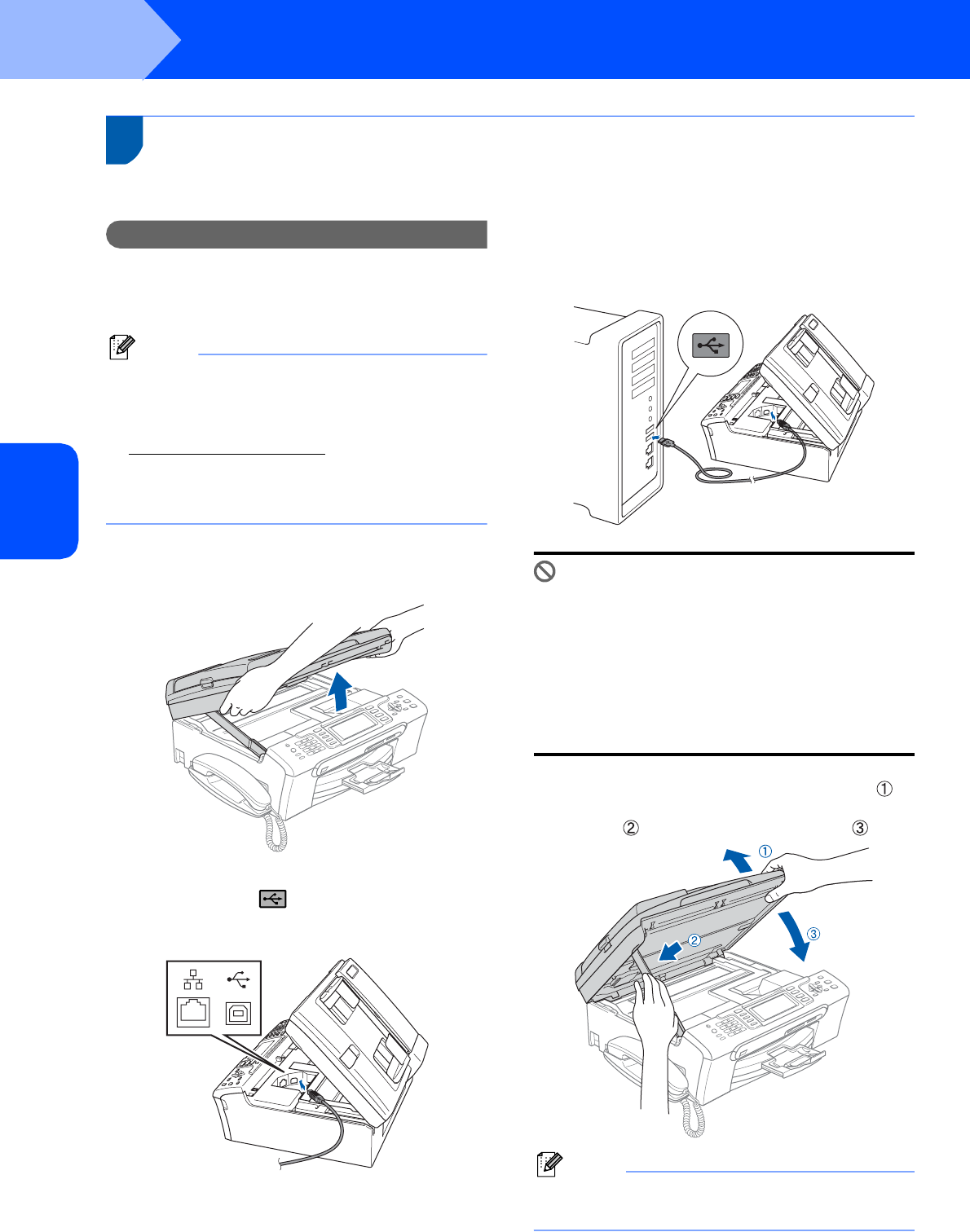 ① ② ③

①

②

③