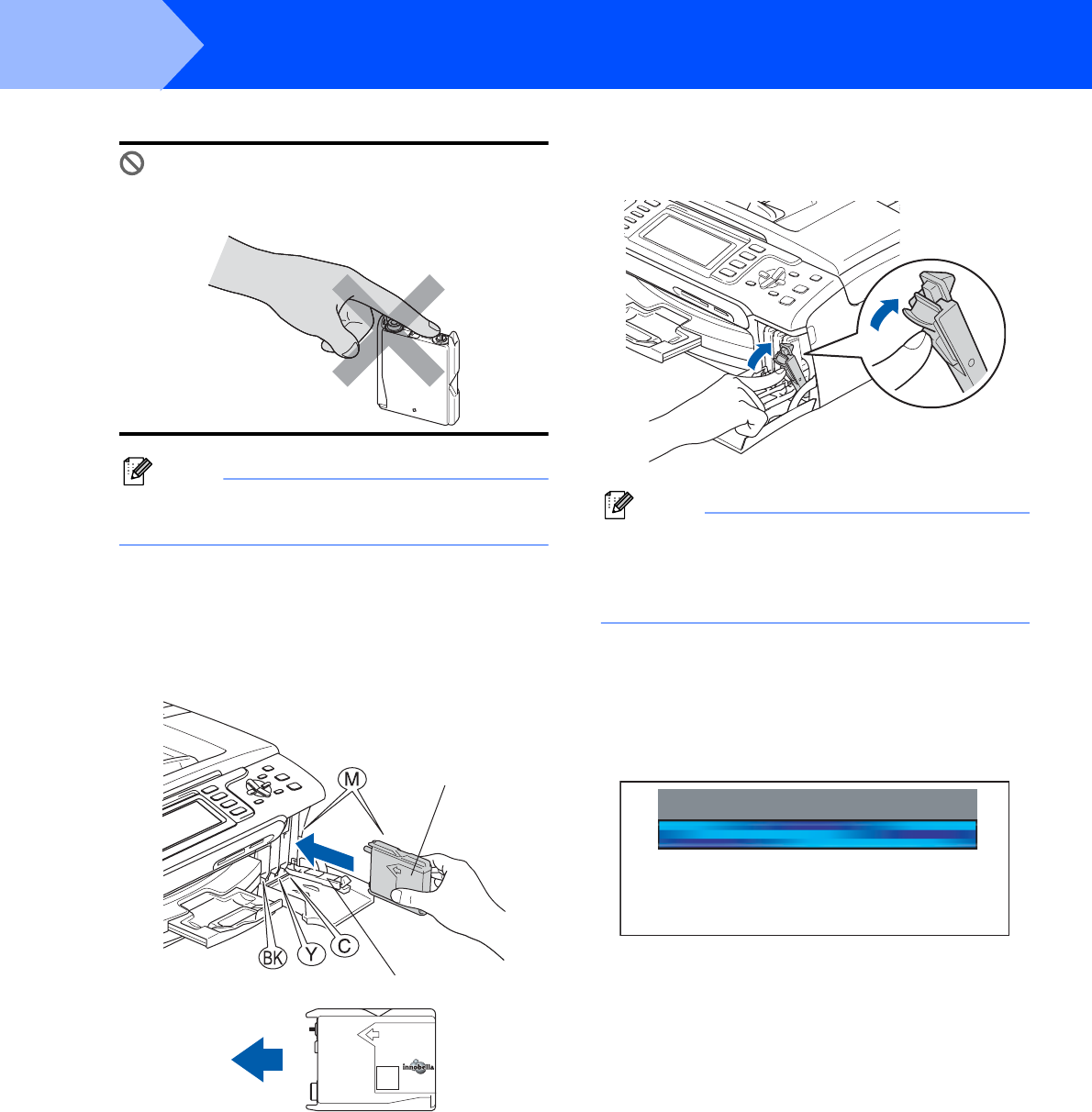 M

BK Y C

innobella