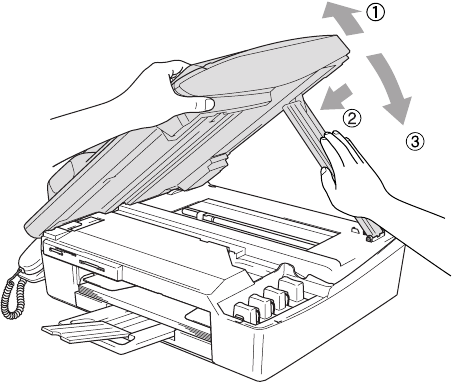 ①
②
③