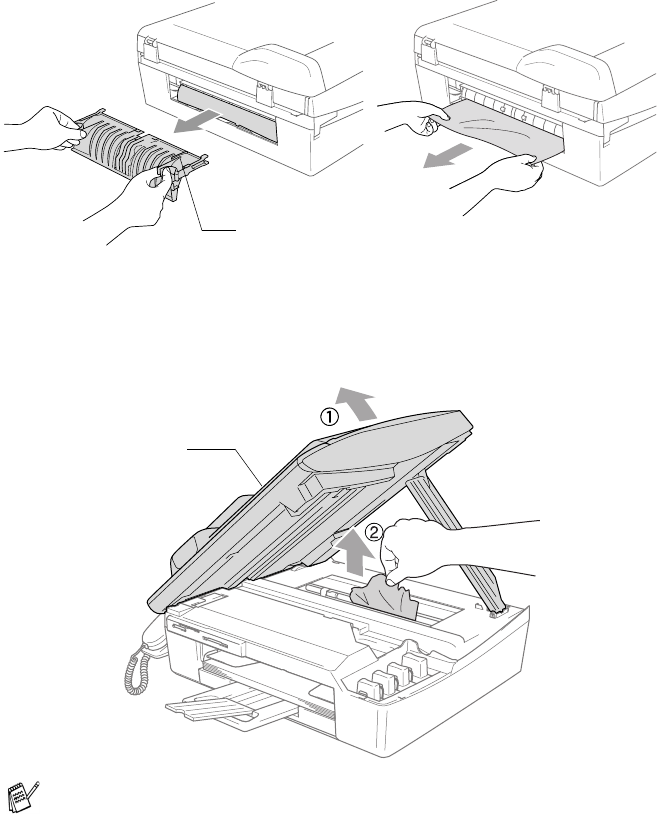 ①

②