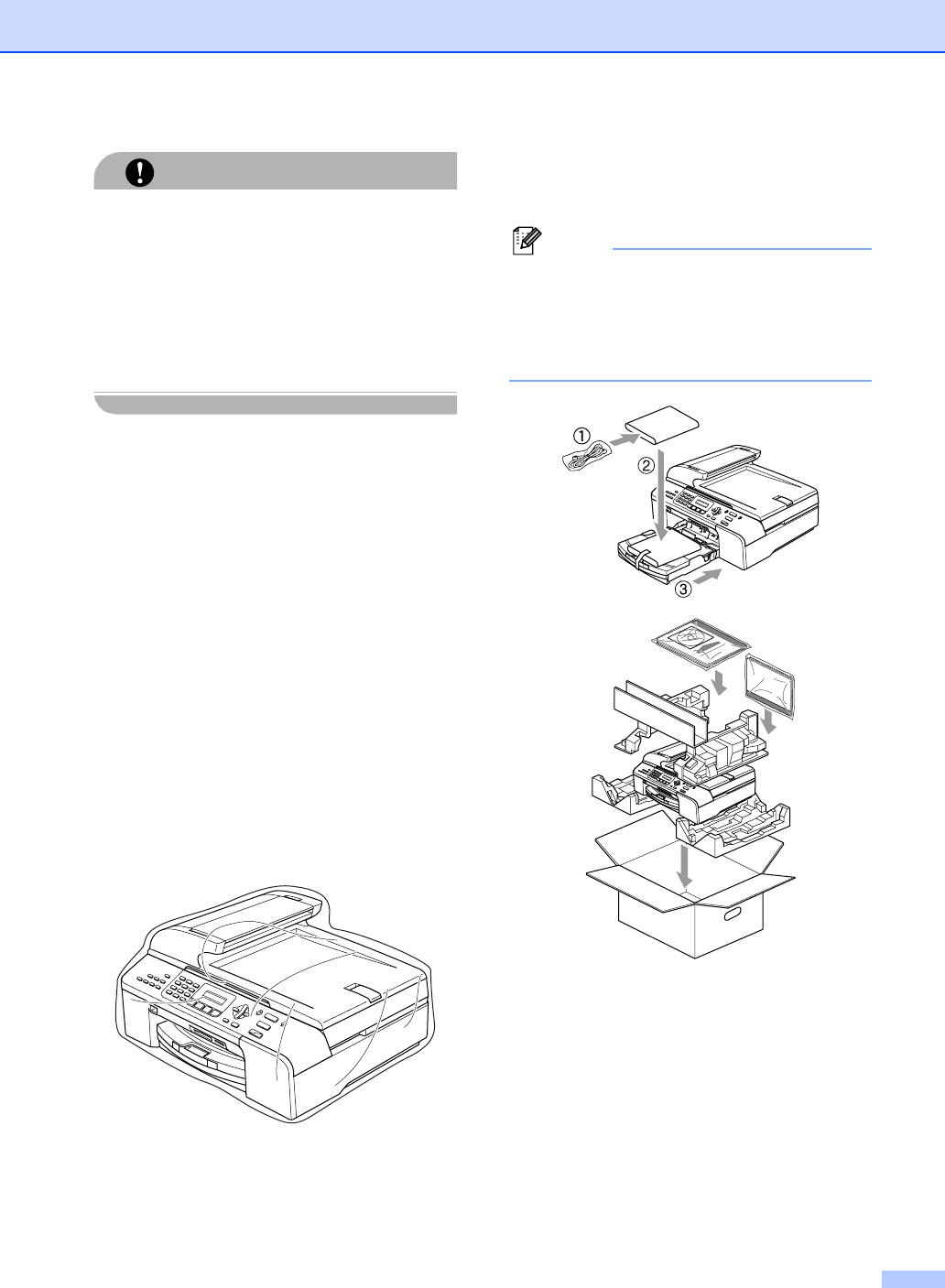 ①
②
③