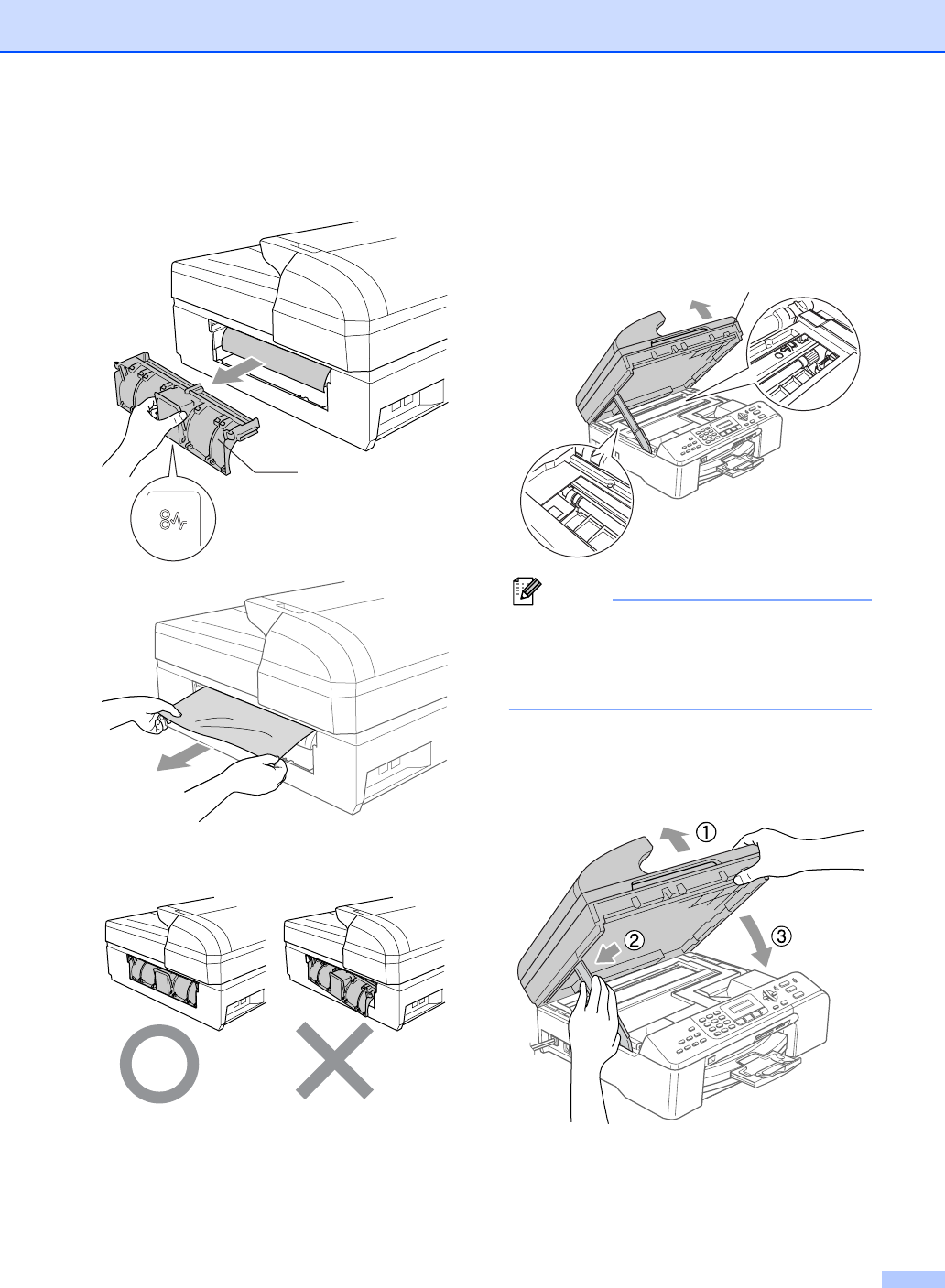 ①

②

③