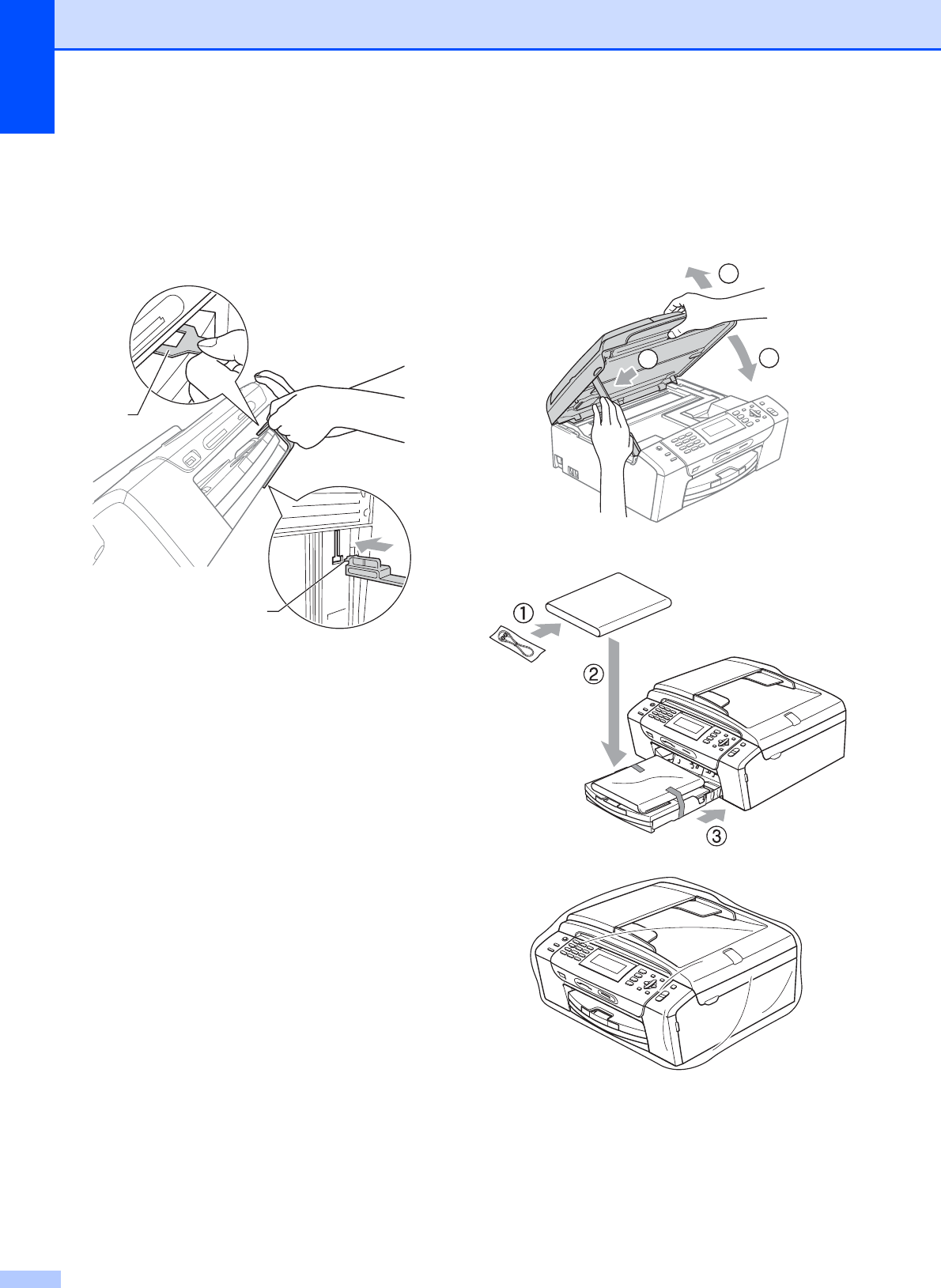 ①

②

③