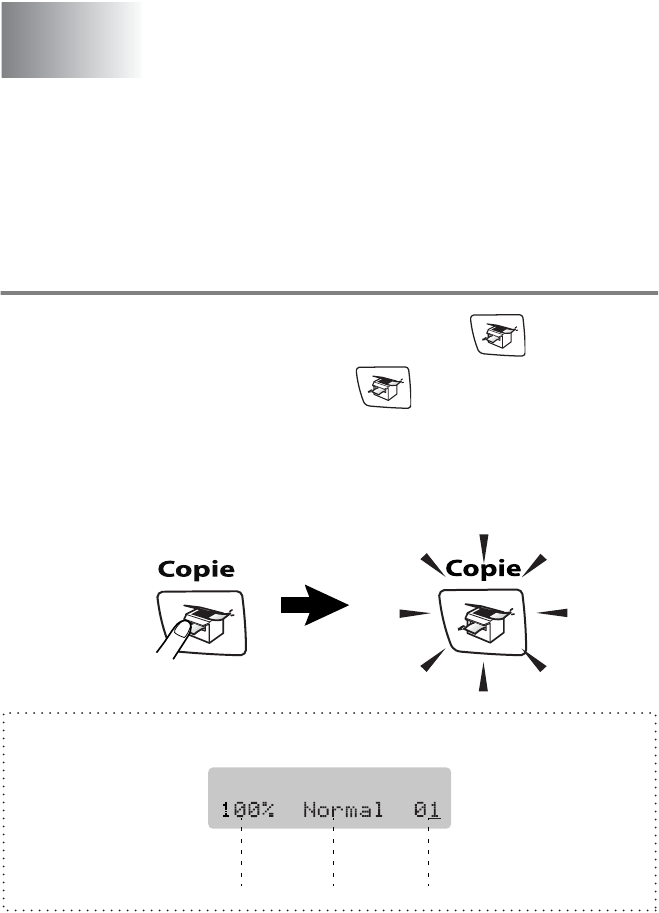 Copie

Copie

100% Normal 01