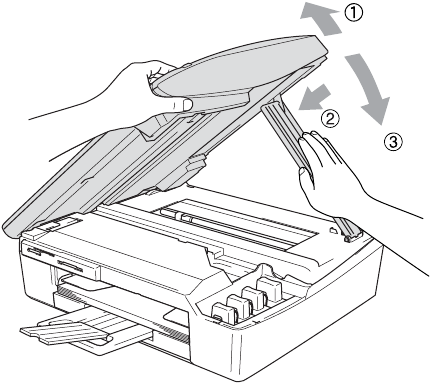 ①
②
③