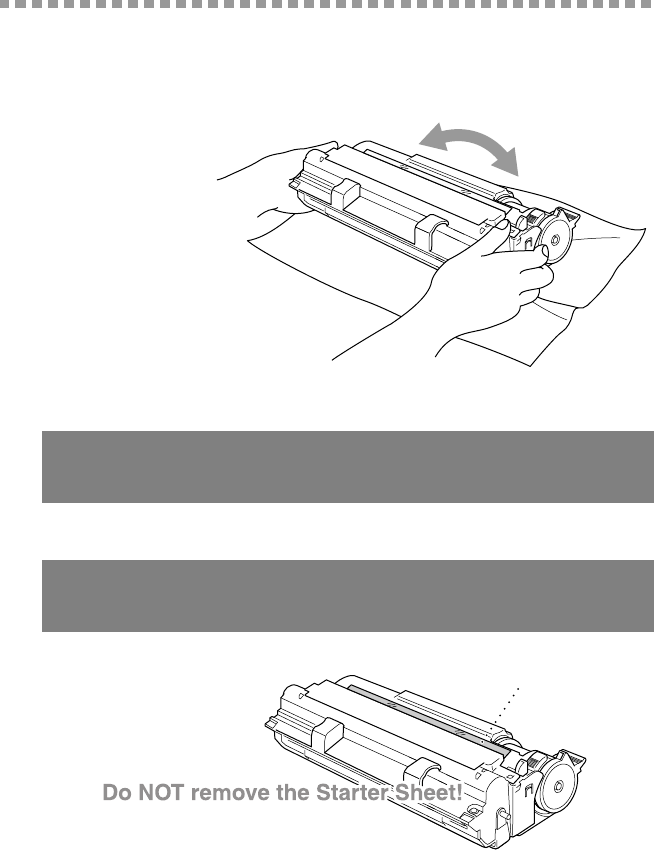 Do NOT remove the Starter Sheet!