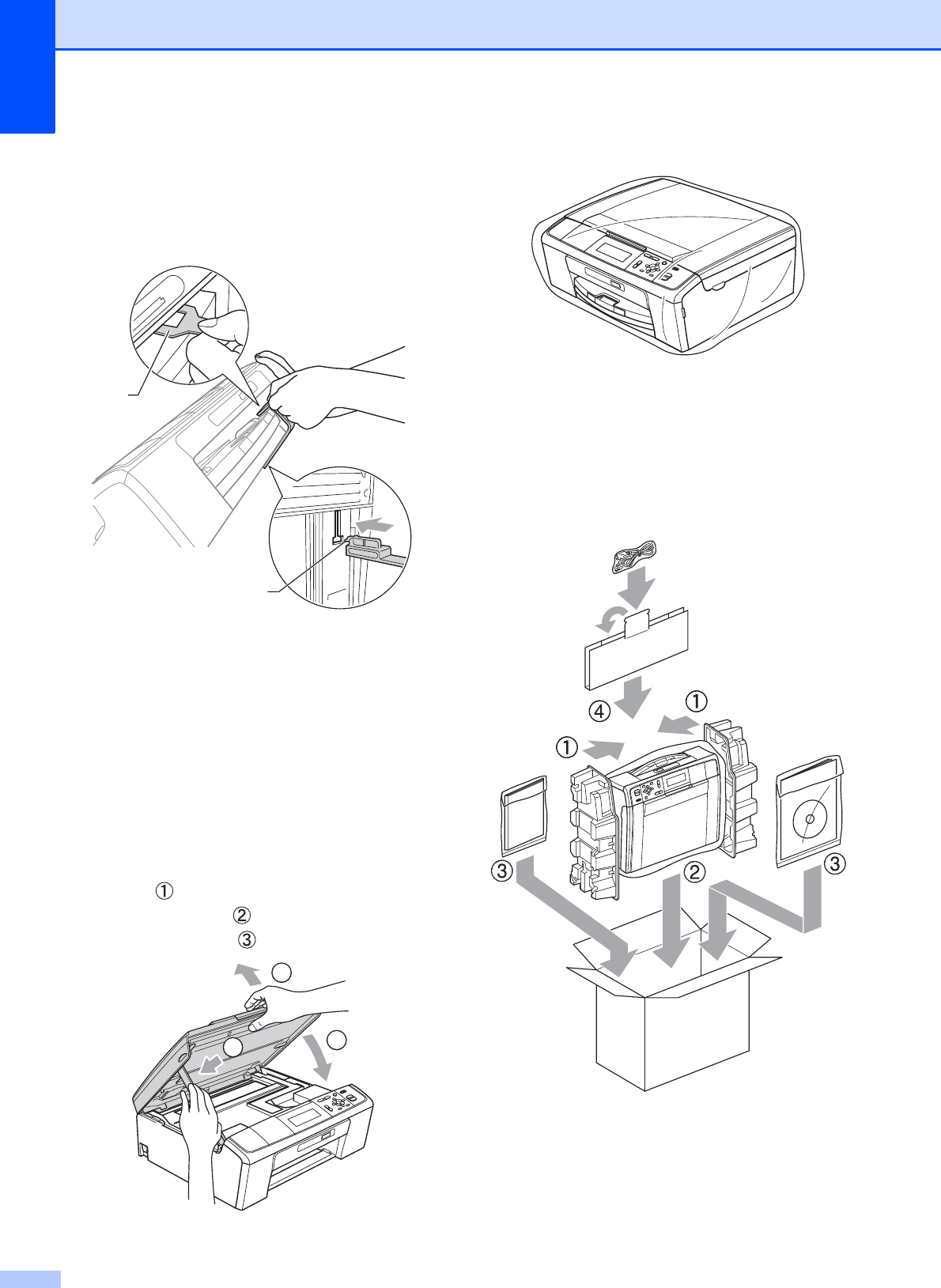 ①
②
③

④
①
①
③
②
③