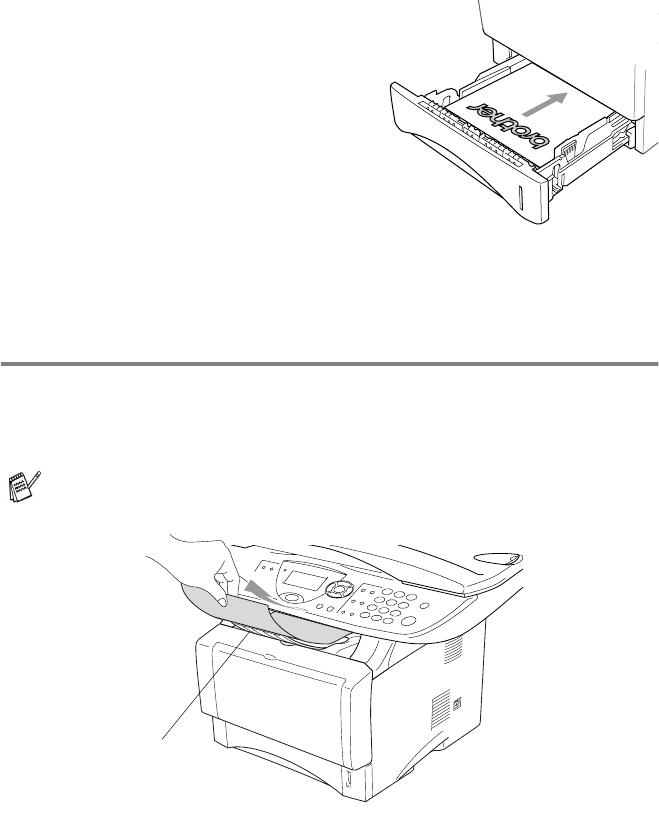 brother