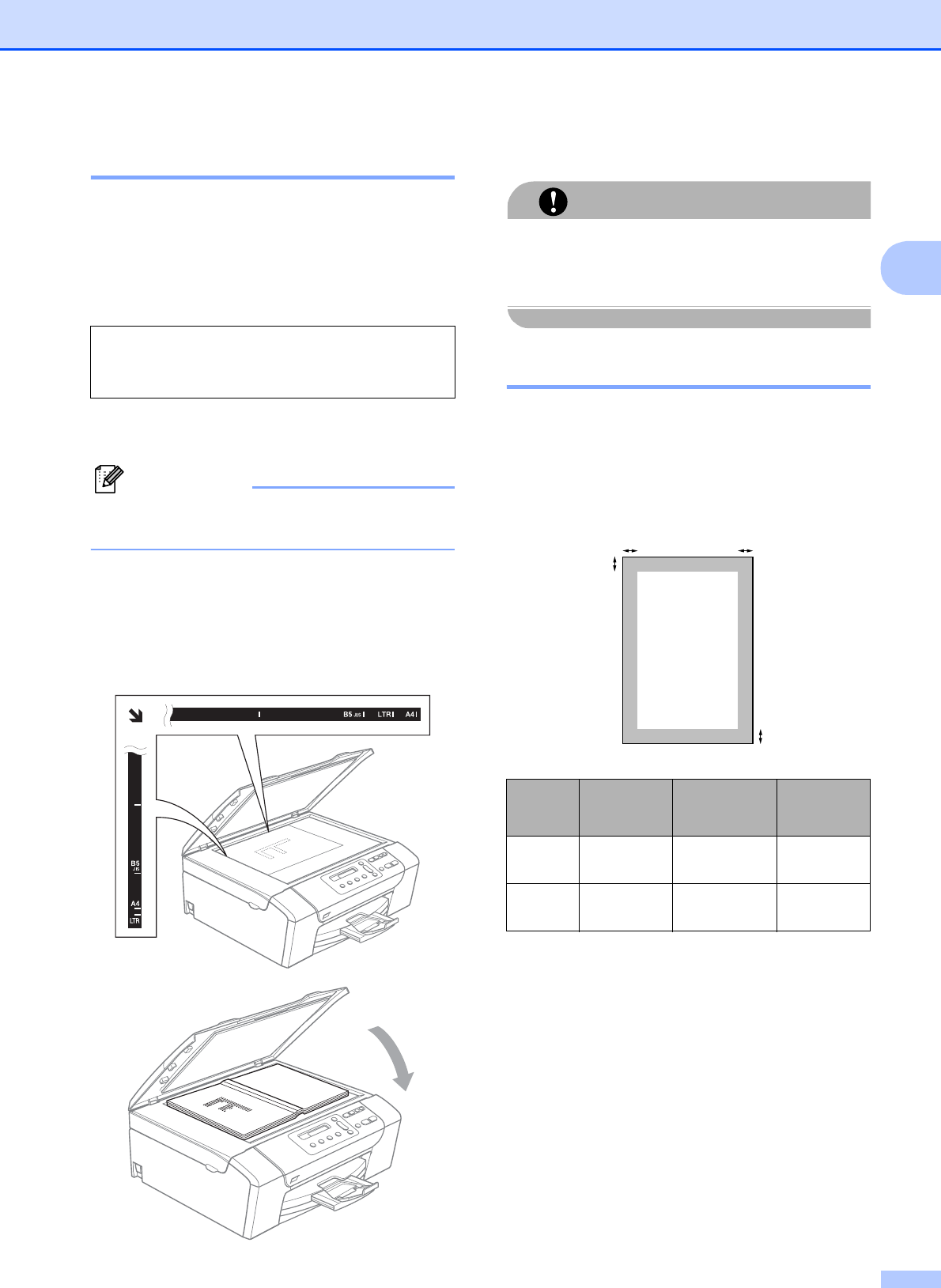 B5 JIS LTR A4

B5 JIS

A4

LTR