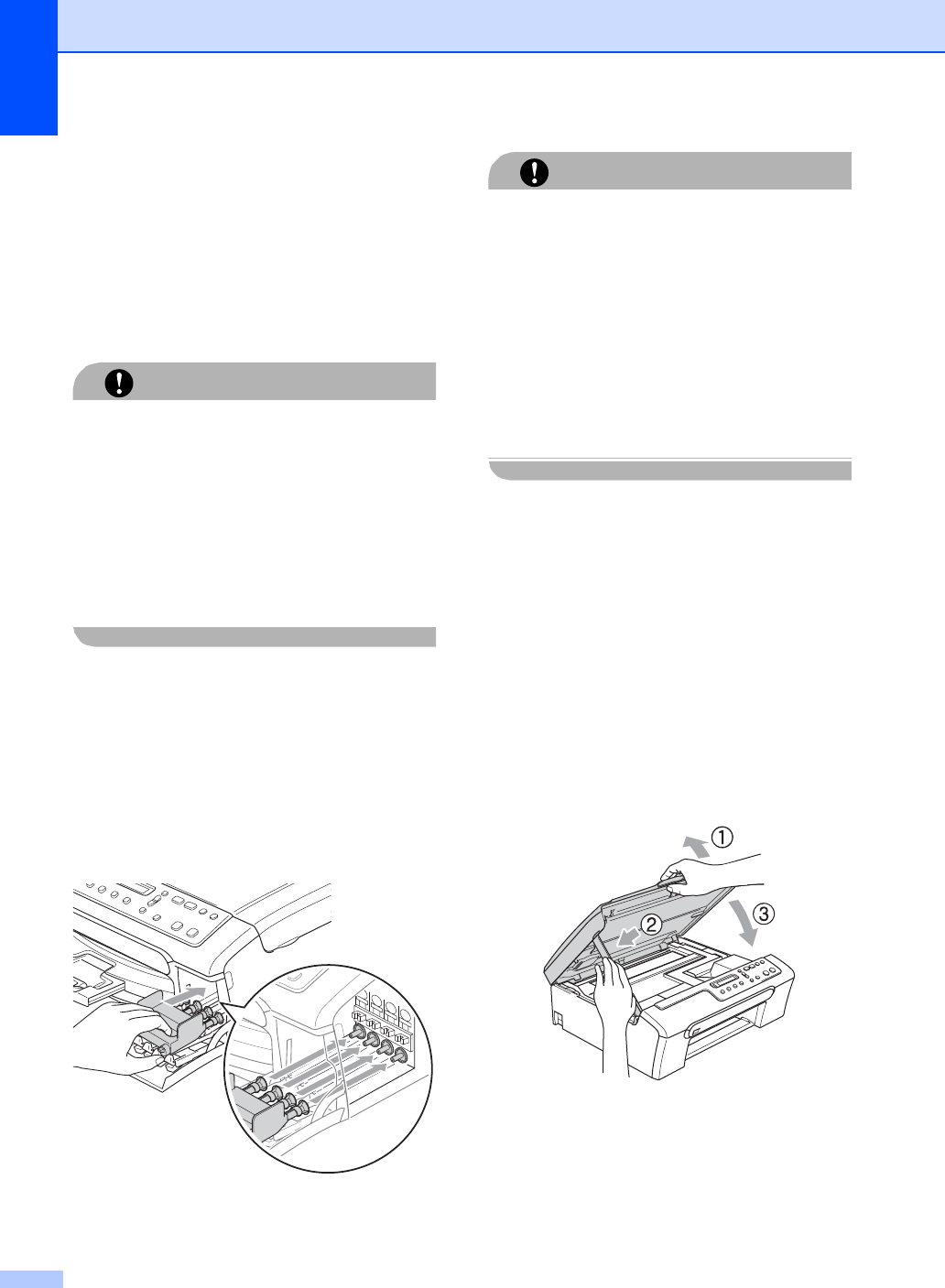 ①
②
③