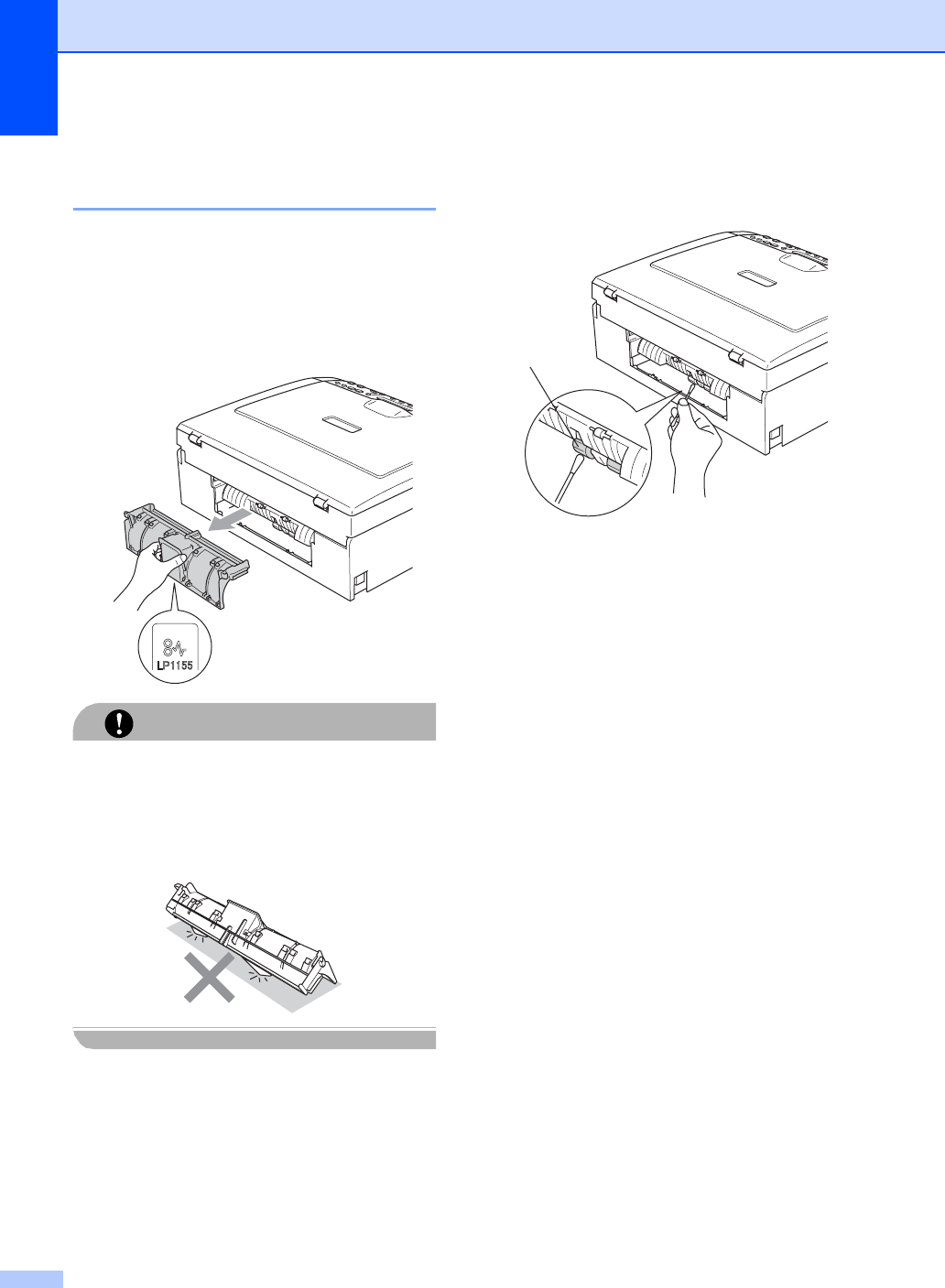 LP1155